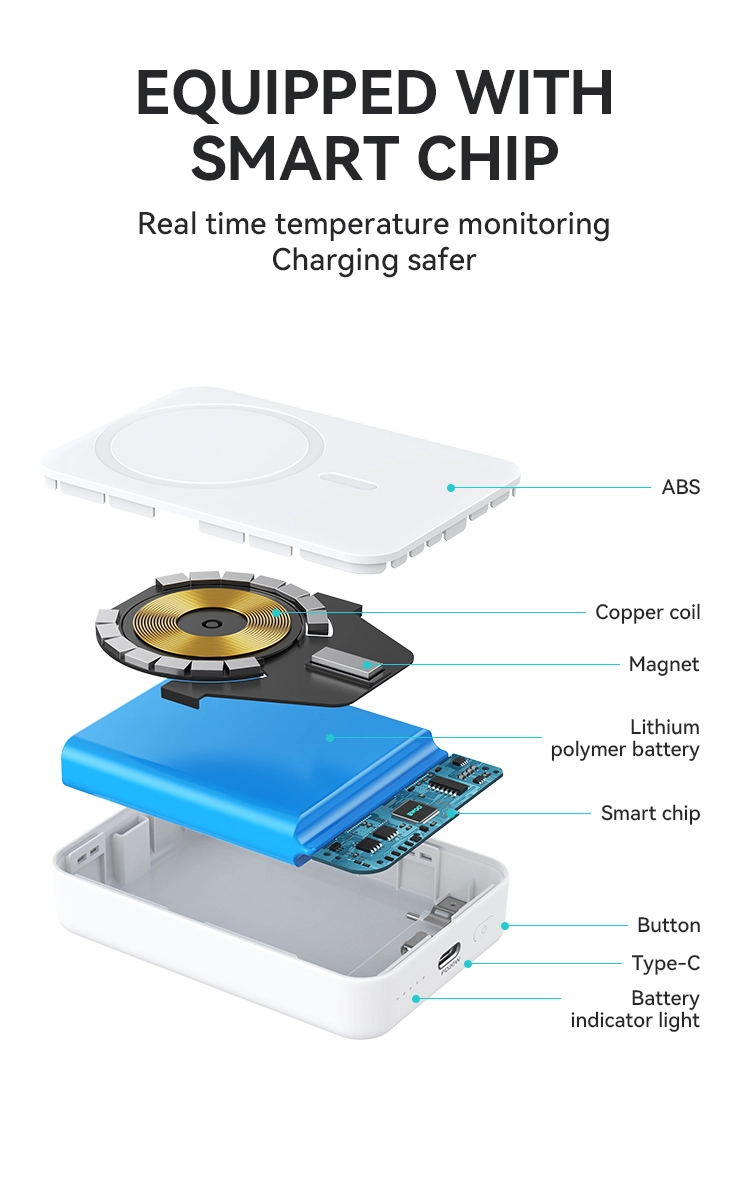 EQUIPPED WITH SMART CHIP

Real time temperature monitoring
Charging safer

ABS

Copper coil

Magnet

Lithium polymer battery

Smart chip

Button

Type-C

Battery indicator light