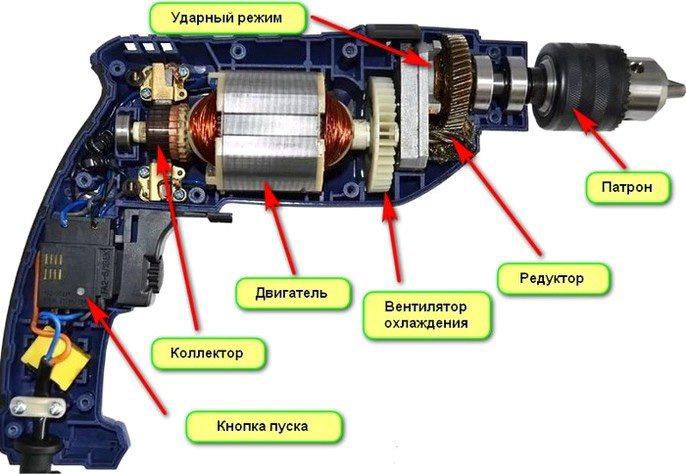 Ударный режим

Патрон

Редуктор

Двигатель

Вентилятор охлаждения

Коллектор

Кнопка пуска