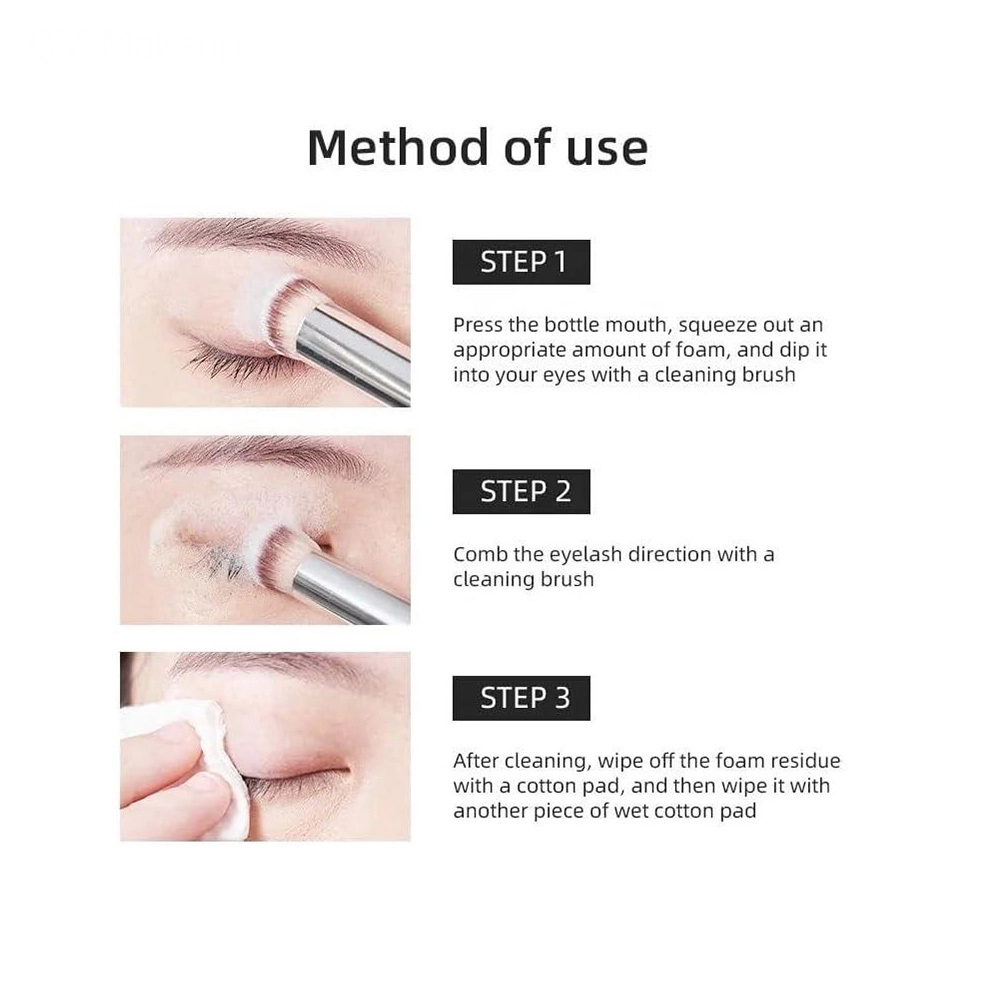 Method of use

STEP 1

Press the bottle mouth, squeeze out an appropriate amount of foam, and dip it into your eyes with a cleaning brush

STEP 2

Comb the eyelash direction with a cleaning brush

STEP 3

After cleaning, wipe off the foam residue with a cotton pad, and then wipe it with another piece of wet cotton pad