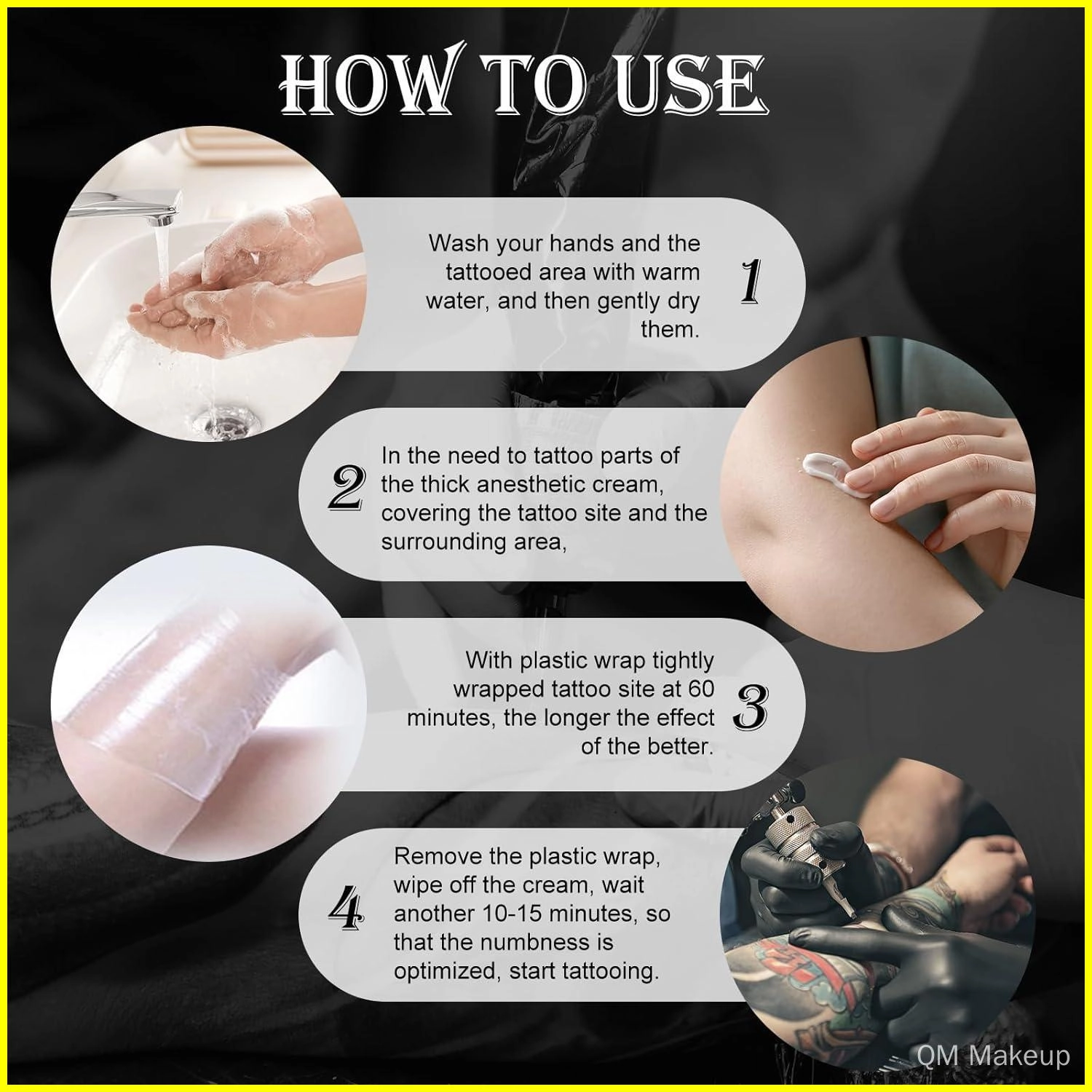 HOW TO USE

Wash your hands and the tattooed area with warm water, and then gently dry them.

1

2

In the need to tattoo parts of the thick anesthetic cream, covering the tattoo site and the surrounding area,

With plastic wrap tightly wrapped tattoo site at 60 minutes, the longer the effect of the better.

3

4

Remove the plastic wrap, wipe off the cream, wait another 10-15 minutes, so that the numbness is optimized, start tattooing.

QM Makeup