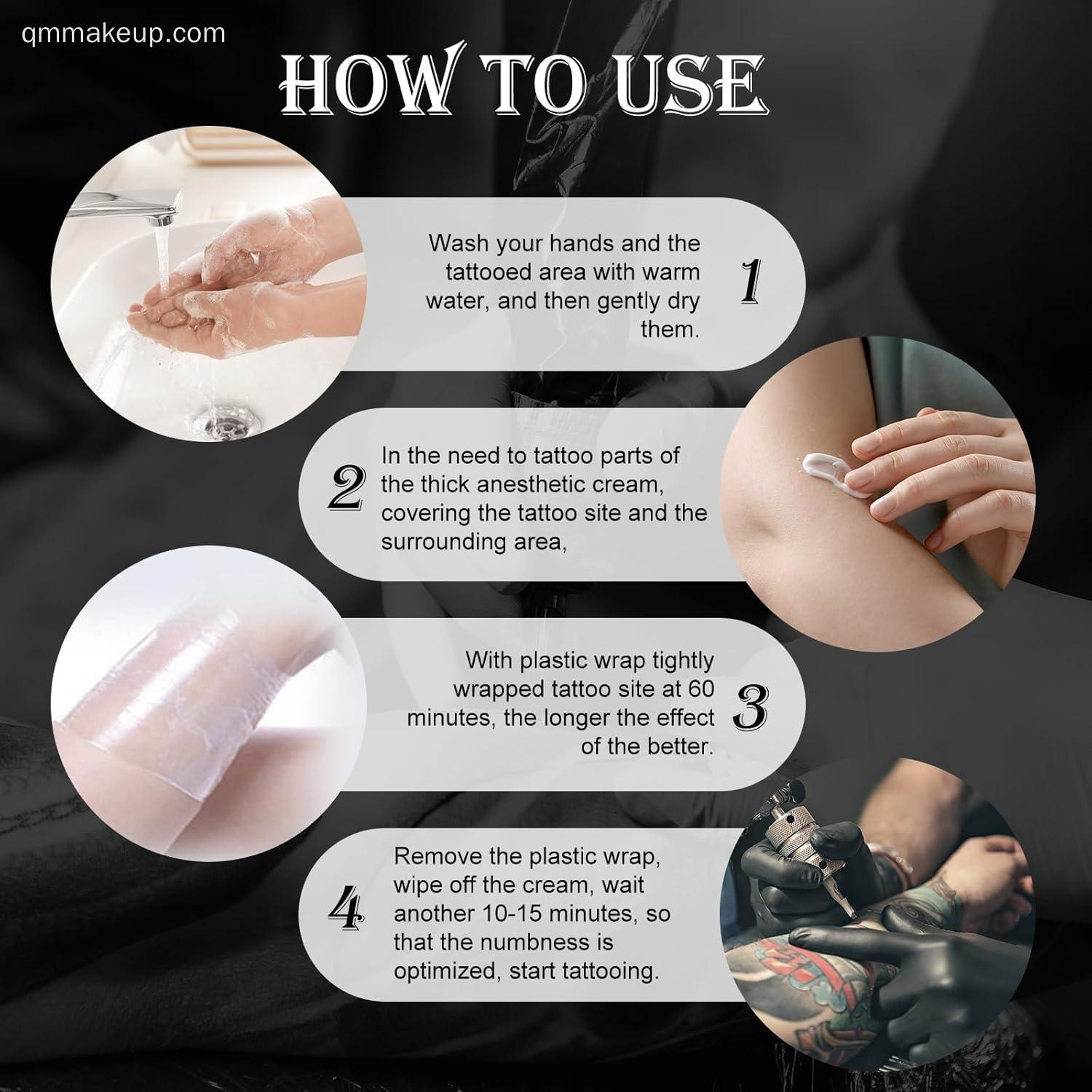 qmmakeup.com

HOW TO USE

Wash your hands and the tattooed area with warm water, and then gently dry them.

1

2

In the need to tattoo parts of the thick anesthetic cream, covering the tattoo site and the surrounding area,

With plastic wrap tightly wrapped tattoo site at 60 minutes, the longer the effect of the better.

3

4

Remove the plastic wrap, wipe off the cream, wait another 10-15 minutes, so that the numbness is optimized, start tattooing.