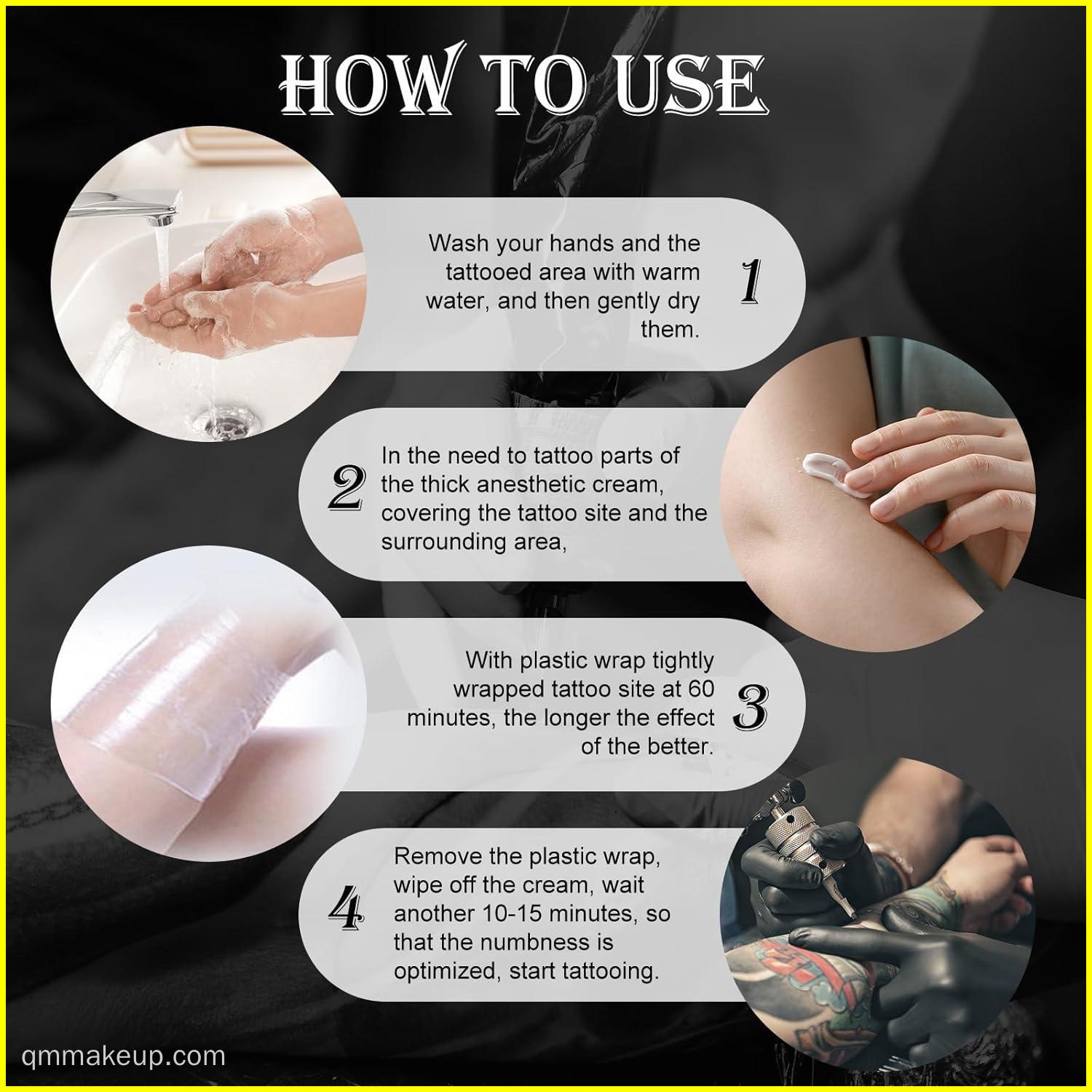 HOW TO USE

Wash your hands and the tattooed area with warm water, and then gently dry them.

1

2

In the need to tattoo parts of the thick anesthetic cream, covering the tattoo site and the surrounding area,

With plastic wrap tightly wrapped tattoo site at 60 minutes, the longer the effect of the better.

3

4

Remove the plastic wrap, wipe off the cream, wait another 10-15 minutes, so that the numbness is optimized, start tattooing.

qmmakeup.com