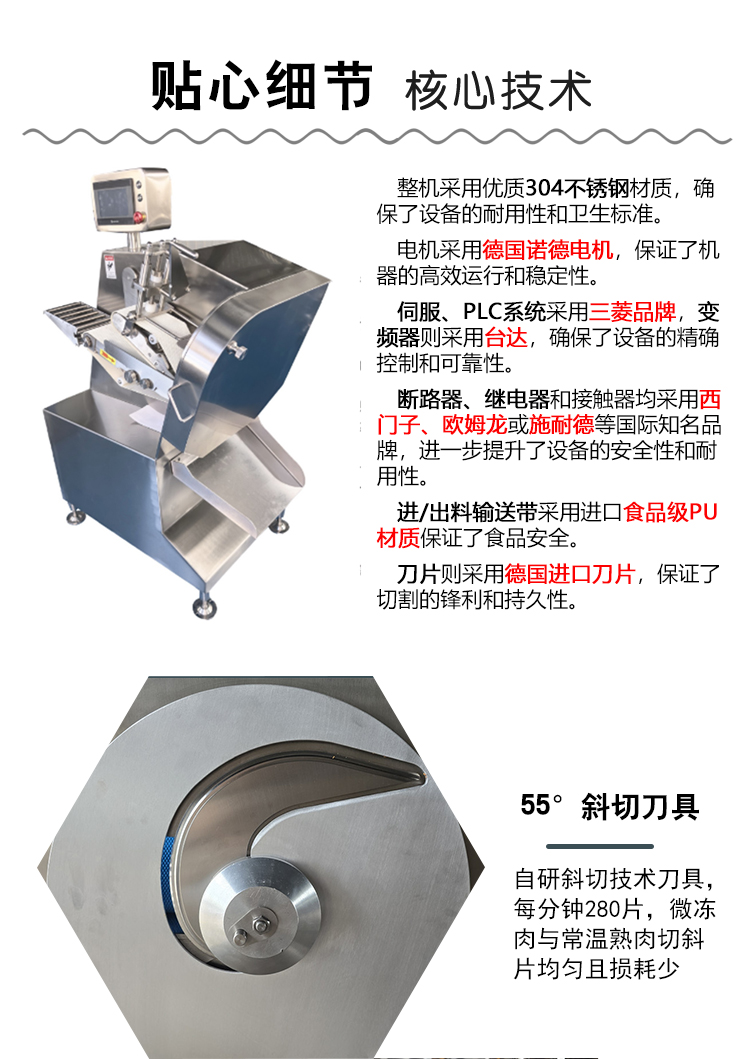 贴心细节 核心技术

整机采用优质304不锈钢材质，确保了设备的耐用性和卫生标准。

电机采用德国诺德电机，保证了机器的高效运行和稳定性。

伺服、PLC系统采用三菱品牌，变频器则采用台达，确保了设备的精确控制和可靠性。

断路器、继电器和接触器均采用西门子、欧姆龙或施耐德等国际知名品牌，进一步提升了设备的安全性和耐用性。

进/出料输送带采用进口食品级PU材质保证了食品安全。

刀片则采用德国进口刀片，保证了切割的锋利和持久性。

55° 斜切刀具

自研斜切技术刀具，每分钟280片，微冻肉与常温熟肉切斜片均匀且损耗少