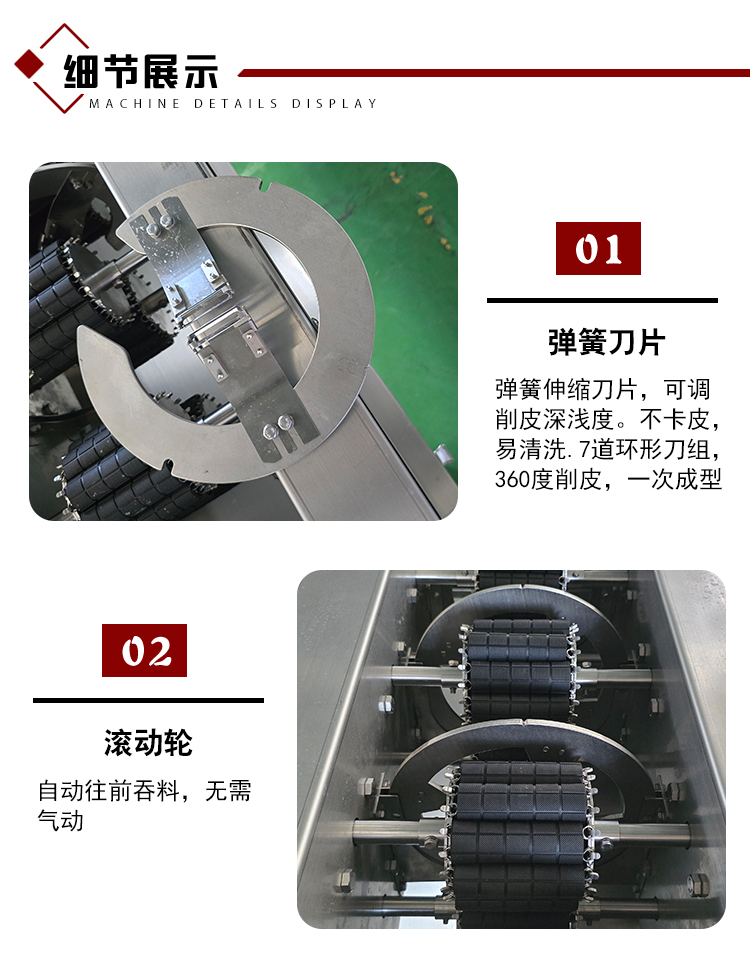 细节展示
MACHINE DETAILS DISPLAY

01

弹簧刀片

弹簧伸缩刀片，可调削皮深浅度。不卡皮，易清洗. 7道环形刀组，360度削皮，一次成型

02

滚动轮

自动往前吞料，无需气动