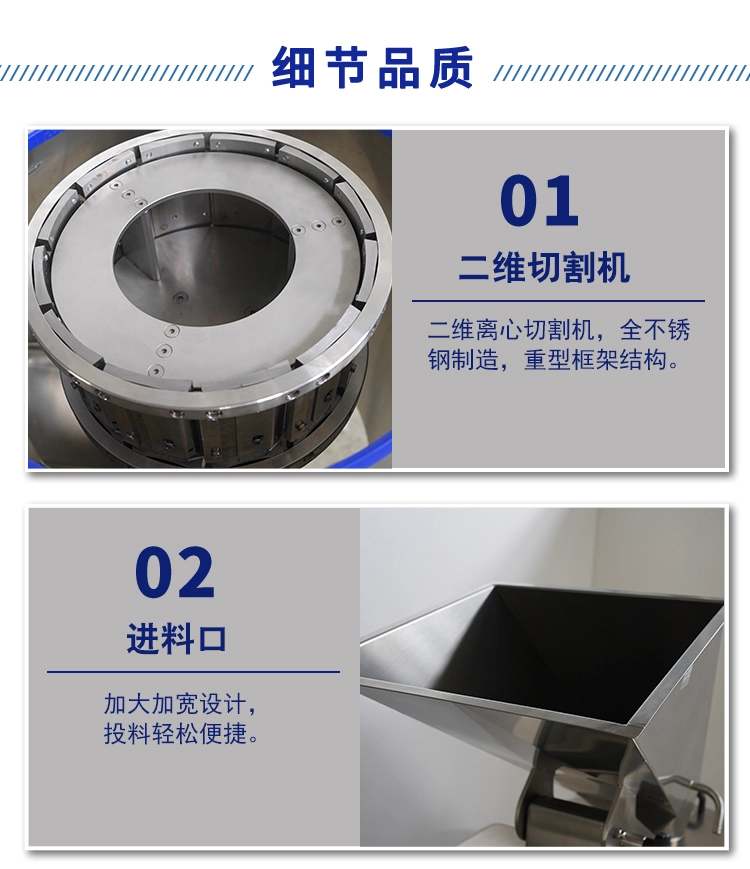 细节品质

01
二维切割机
二维离心切割机，全不锈钢制造，重型框架结构。

02
进料口
加大加宽设计，投料轻松便捷。