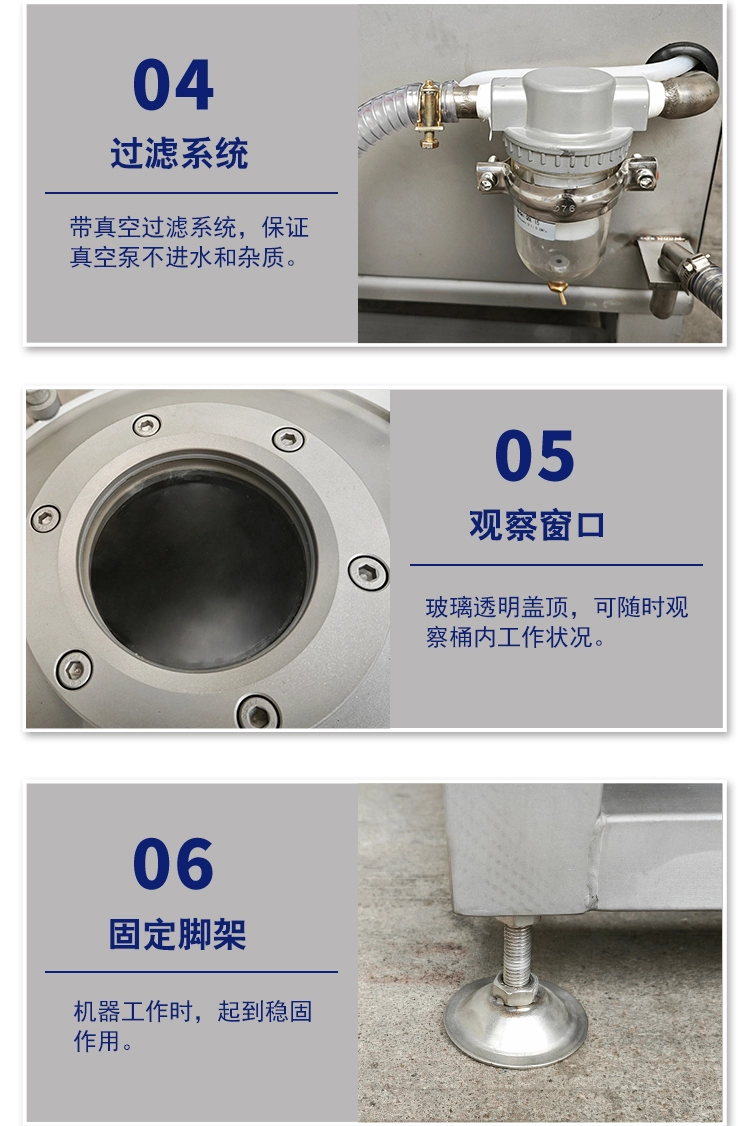 04

过滤系统

带真空过滤系统，保证真空泵不进水和杂质。

05

观察窗口

玻璃透明盖顶，可随时观察桶内工作状况。

06

固定脚架

机器工作时，起到稳固作用。