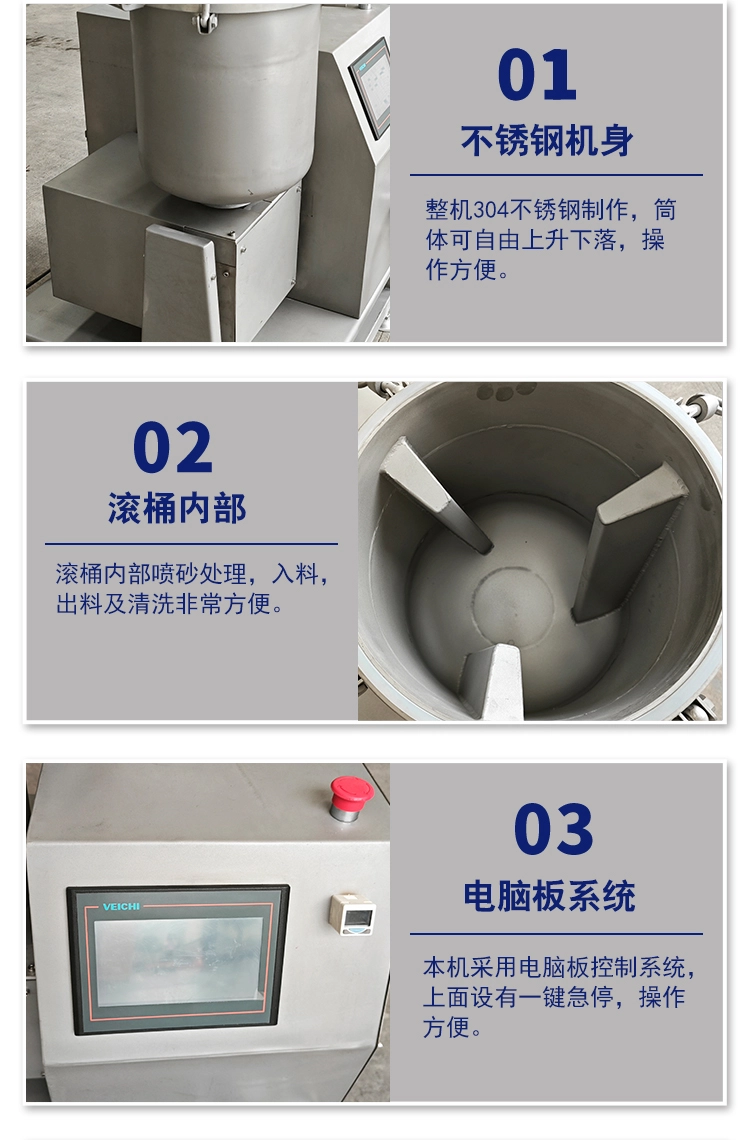 01
不锈钢机身

整机304不锈钢制作，筒体可自由上升下落，操作方便。

02
滚桶内部

滚桶内部喷砂处理，入料，出料及清洗非常方便。

VEICHI

03
电脑板系统

本机采用电脑板控制系统，上面设有一键急停，操作方便。