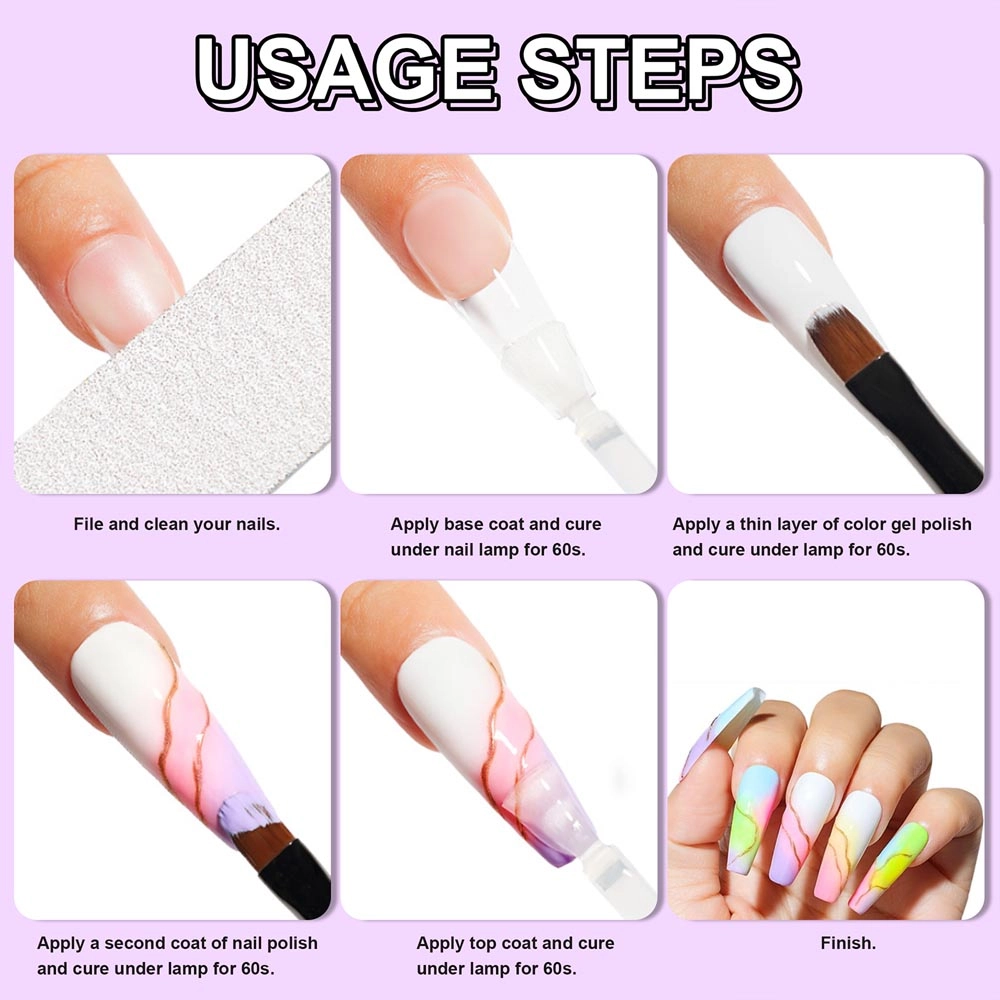 USAGE STEPS

File and clean your nails.

Apply base coat and cure under nail lamp for 60s.

Apply a thin layer of color gel polish and cure under lamp for 60s.

Apply a second coat of nail polish and cure under lamp for 60s.

Apply top coat and cure under lamp for 60s.

Finish.