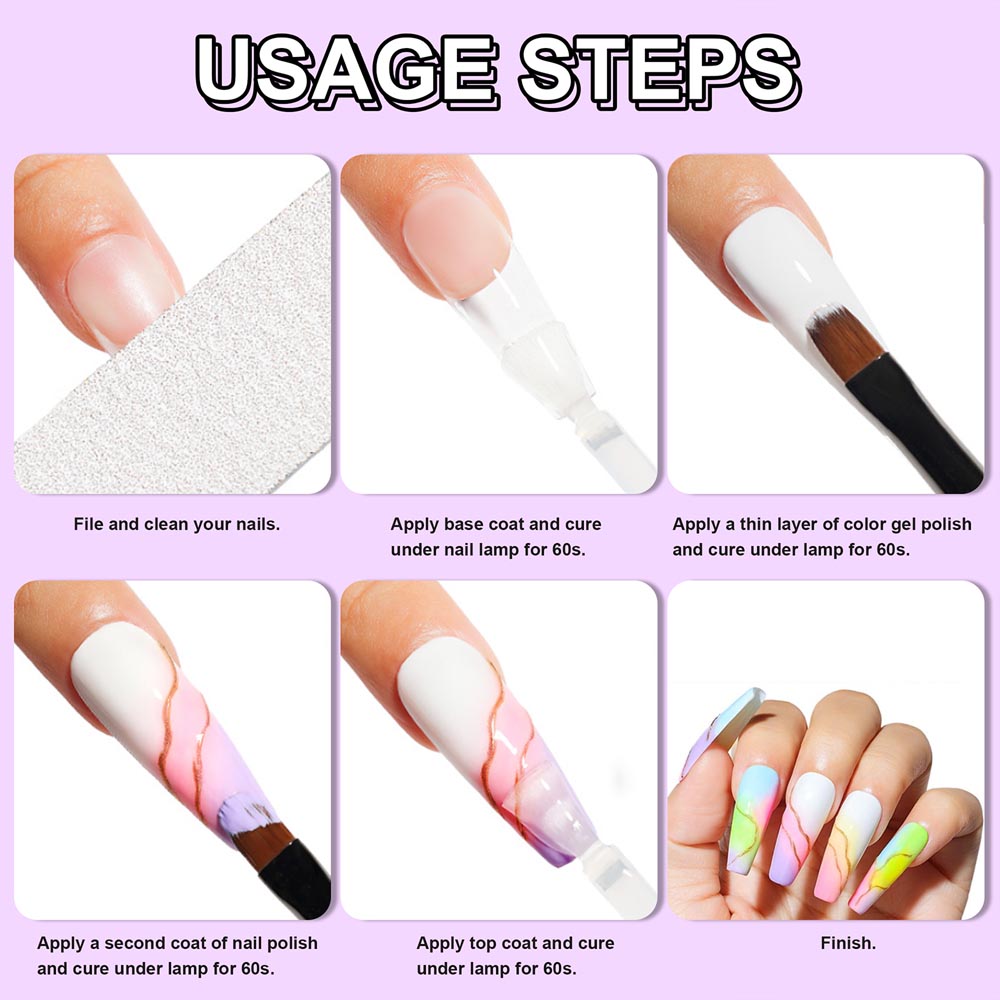 USAGE STEPS

File and clean your nails.

Apply base coat and cure under nail lamp for 60s.

Apply a thin layer of color gel polish and cure under lamp for 60s.

Apply a second coat of nail polish and cure under lamp for 60s.

Apply top coat and cure under lamp for 60s.

Finish.