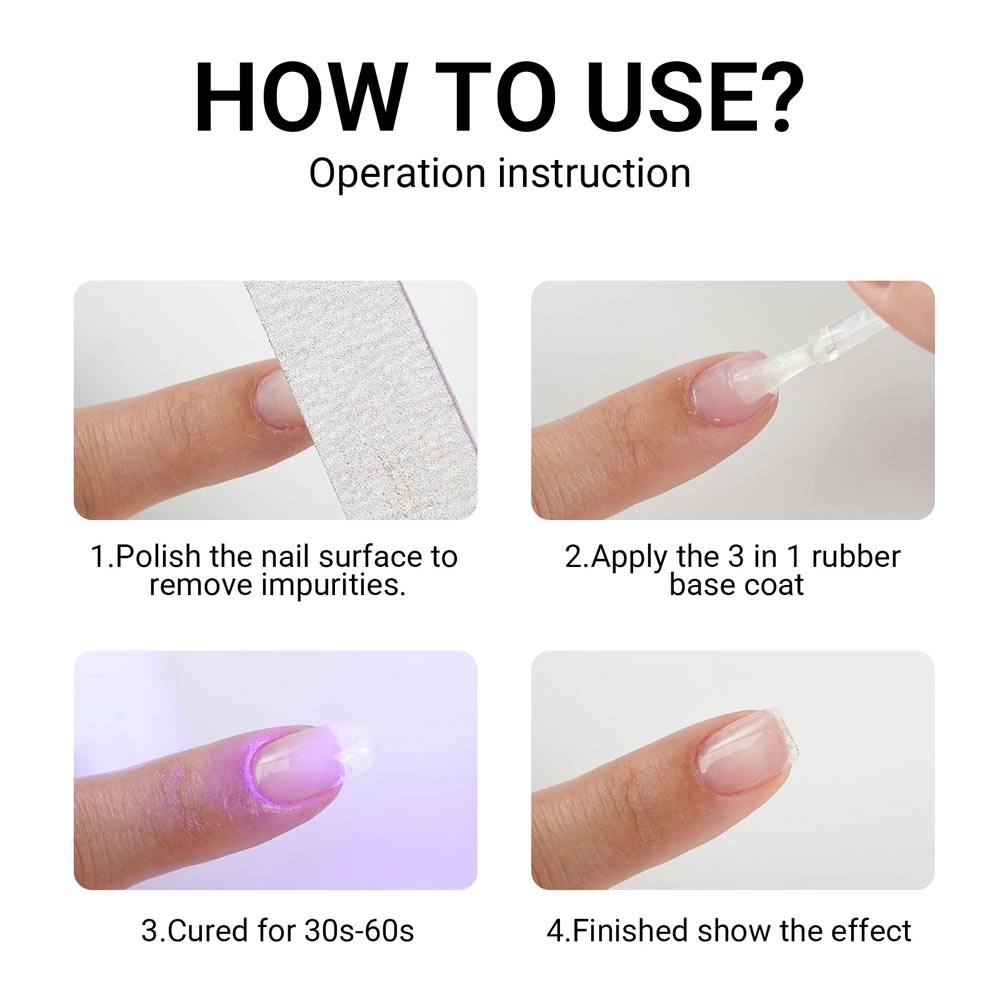 HOW TO USE?
Operation instruction

1.Polish the nail surface to remove impurities.

2.Apply the 3 in 1 rubber base coat

3.Cured for 30s-60s

4.Finished show the effect