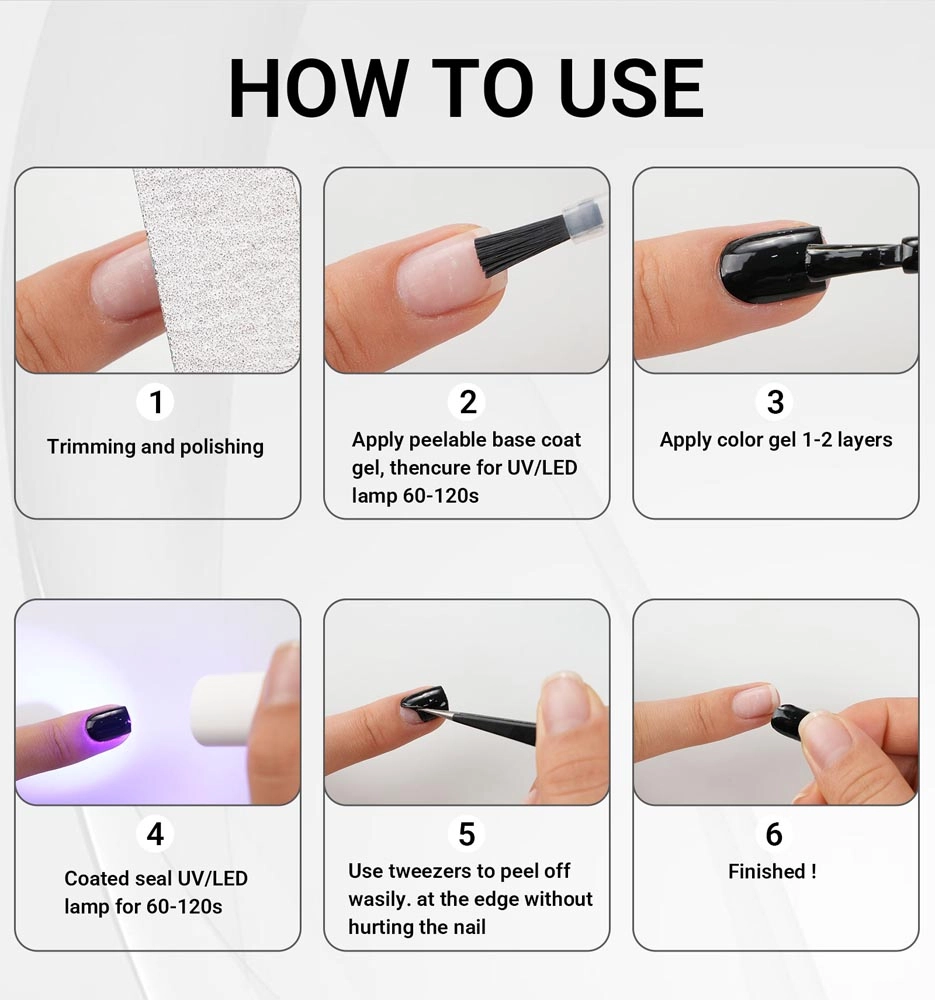 HOW TO USE

1
Trimming and polishing

2
Apply peelable base coat gel, thencure for UV/LED lamp 60-120s

3
Apply color gel 1-2 layers

4
Coated seal UV/LED lamp for 60-120s

5
Use tweezers to peel off wasily. at the edge without hurting the nail

6
Finished !