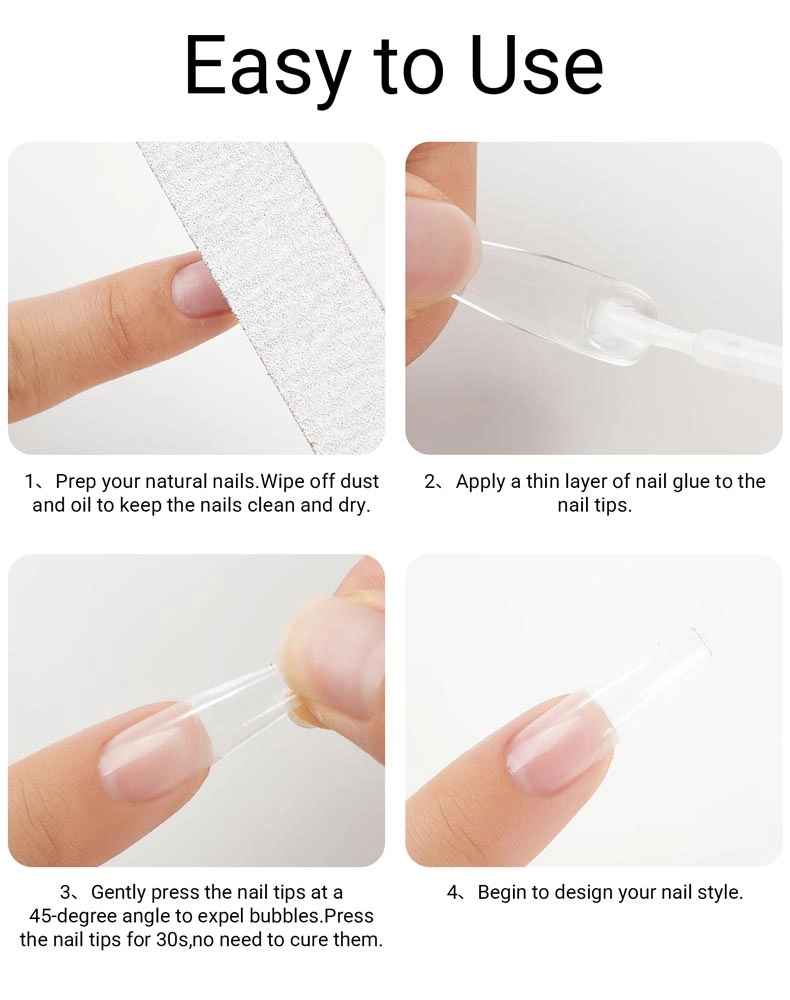 Easy to Use

1、Prep your natural nails.Wipe off dust and oil to keep the nails clean and dry.

2、Apply a thin layer of nail glue to the nail tips.

3、Gently press the nail tips at a 45-degree angle to expel bubbles.Press the nail tips for 30s,no need to cure them.

4、Begin to design your nail style.