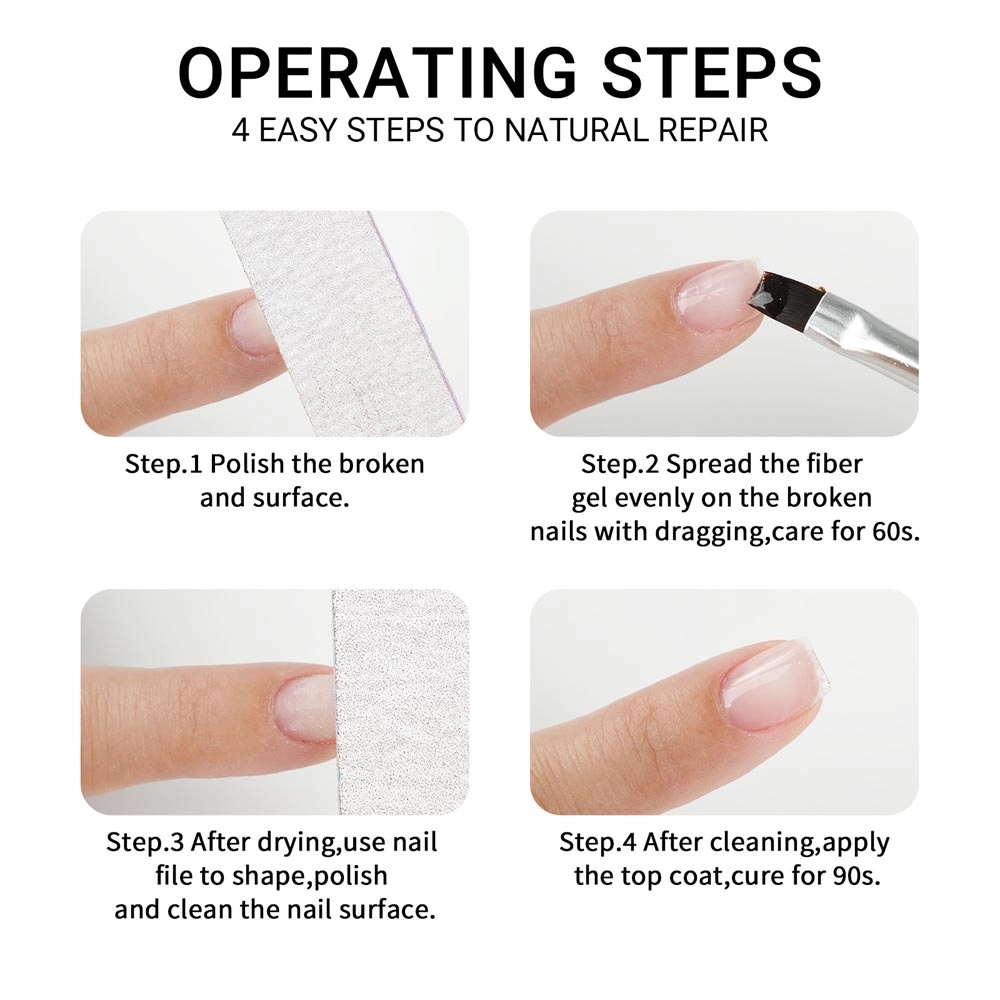 OPERATING STEPS
4 EASY STEPS TO NATURAL REPAIR

Step.1 Polish the broken and surface.

Step.2 Spread the fiber gel evenly on the broken nails with dragging,care for 60s.

Step.3 After drying,use nail file to shape,polish and clean the nail surface.

Step.4 After cleaning,apply the top coat,cure for 90s.