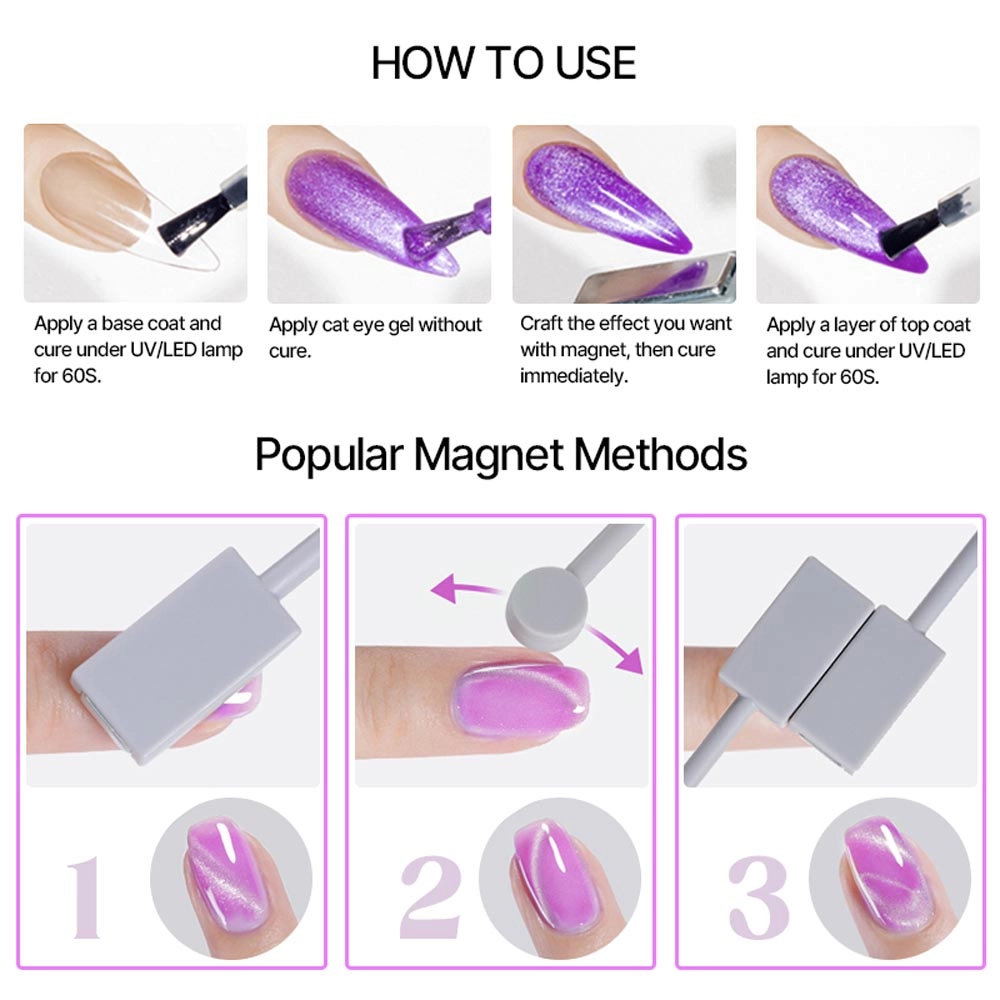 HOW TO USE

Apply a base coat and cure under UV/LED lamp for 60S.

Apply cat eye gel without cure.

Craft the effect you want with magnet, then cure immediately.

Apply a layer of top coat and cure under UV/LED lamp for 60S.

Popular Magnet Methods

1

2

3