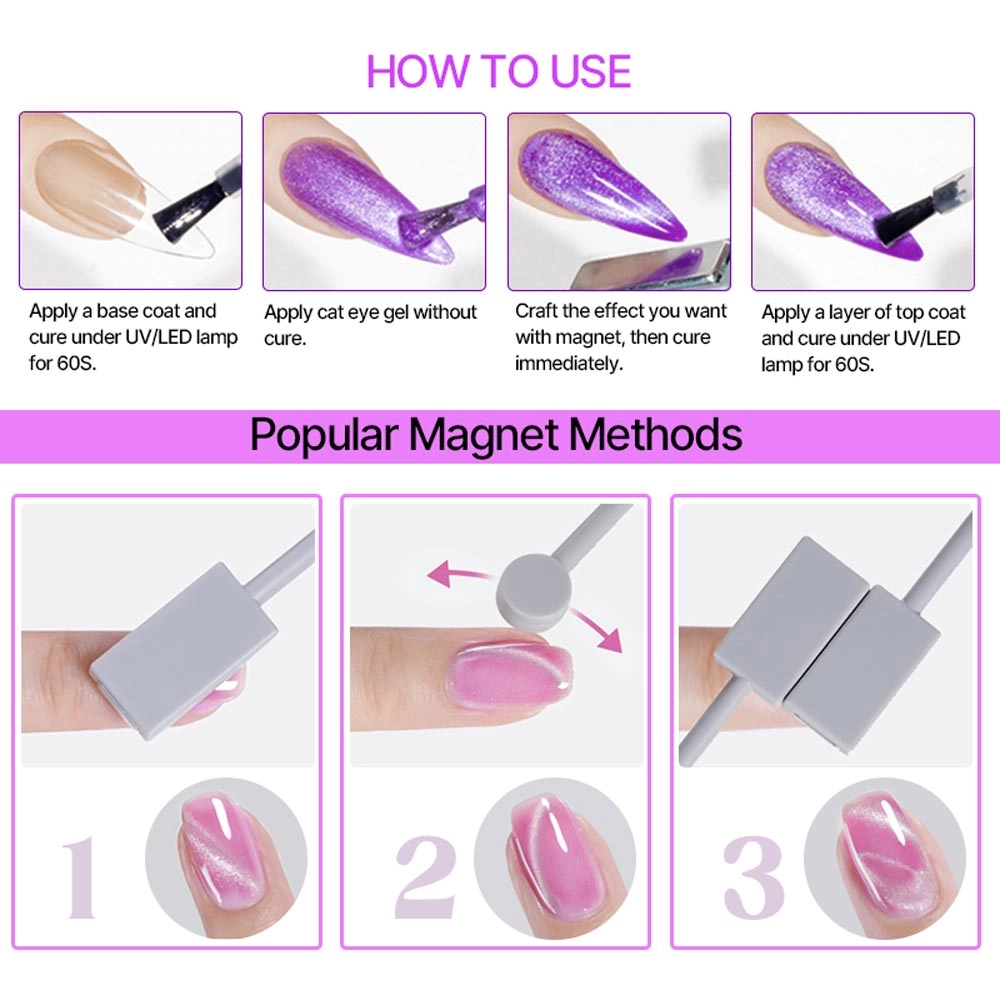 HOW TO USE

Apply a base coat and cure under UV/LED lamp for 60S.

Apply cat eye gel without cure.

Craft the effect you want with magnet, then cure immediately.

Apply a layer of top coat and cure under UV/LED lamp for 60S.

Popular Magnet Methods

1

2

3