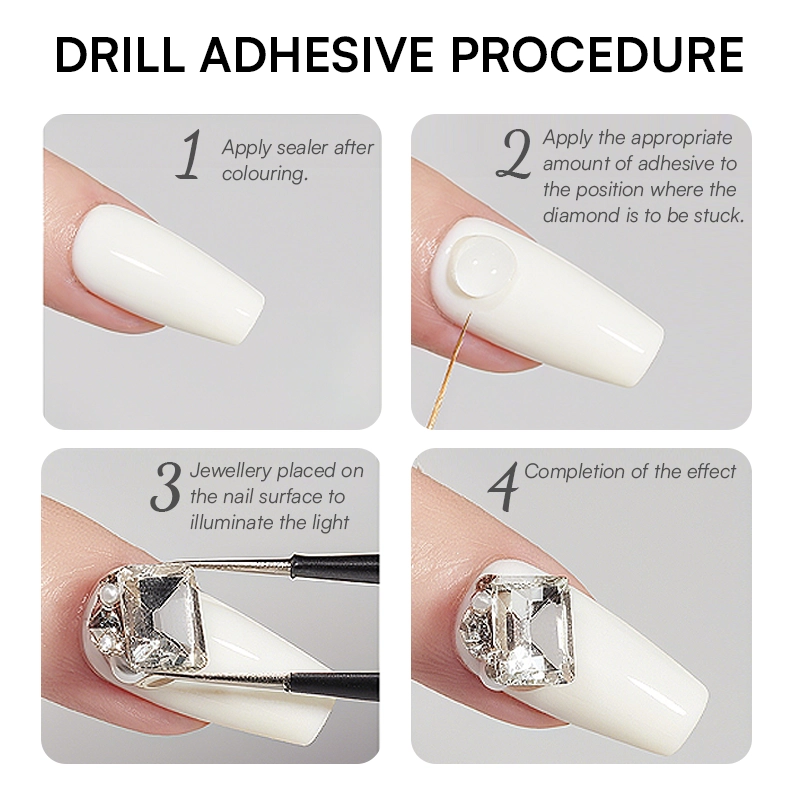 DRILL ADHESIVE PROCEDURE

1 Apply sealer after colouring.

2 Apply the appropriate amount of adhesive to the position where the diamond is to be stuck.

3 Jewellery placed on the nail surface to illuminate the light

4 Completion of the effect