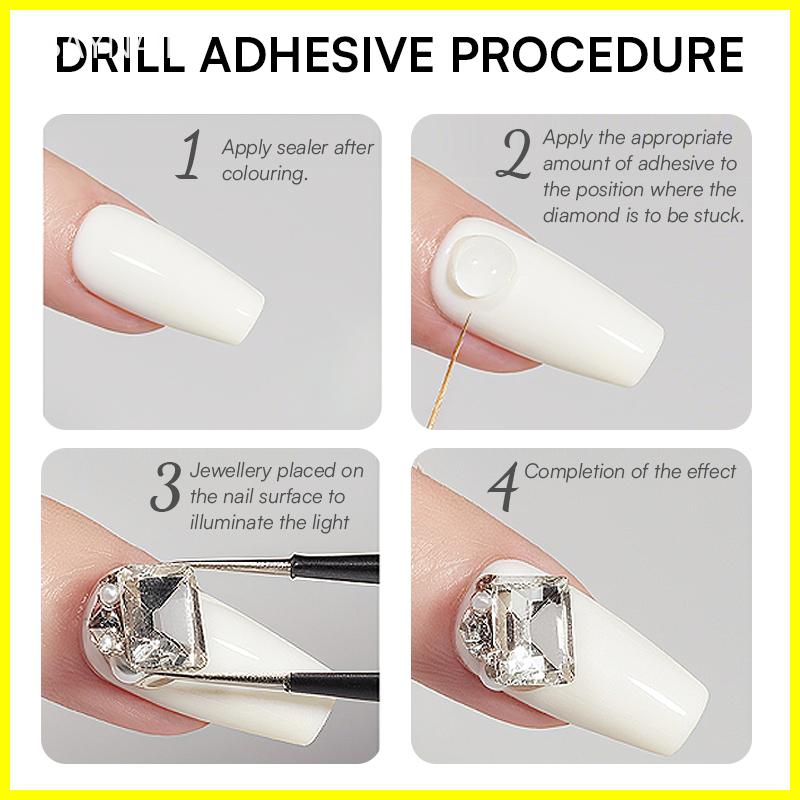 DRILL ADHESIVE PROCEDURE

1 Apply sealer after colouring.

2 Apply the appropriate amount of adhesive to the position where the diamond is to be stuck.

3 Jewellery placed on the nail surface to illuminate the light

4 Completion of the effect