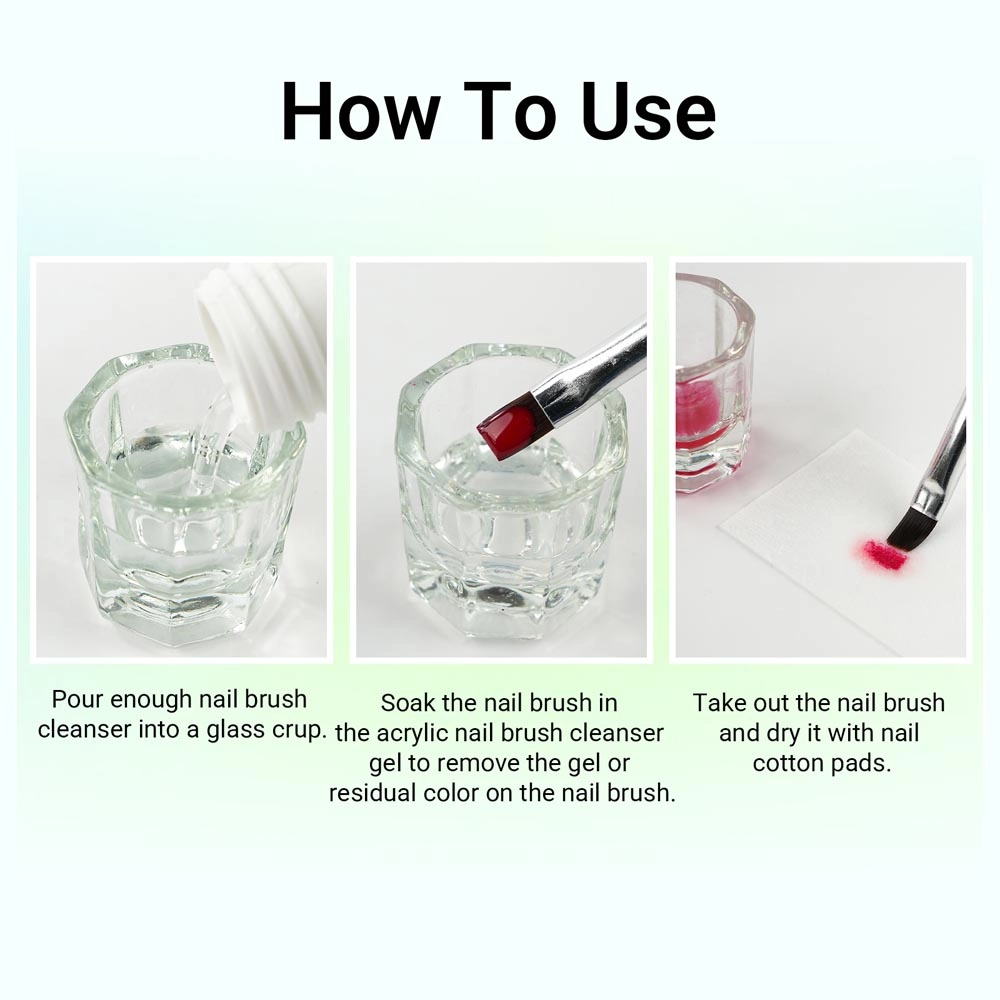 How To Use

Pour enough nail brush cleanser into a glass crup.

Soak the nail brush in the acrylic nail brush cleanser gel to remove the gel or residual color on the nail brush.

Take out the nail brush and dry it with nail cotton pads.