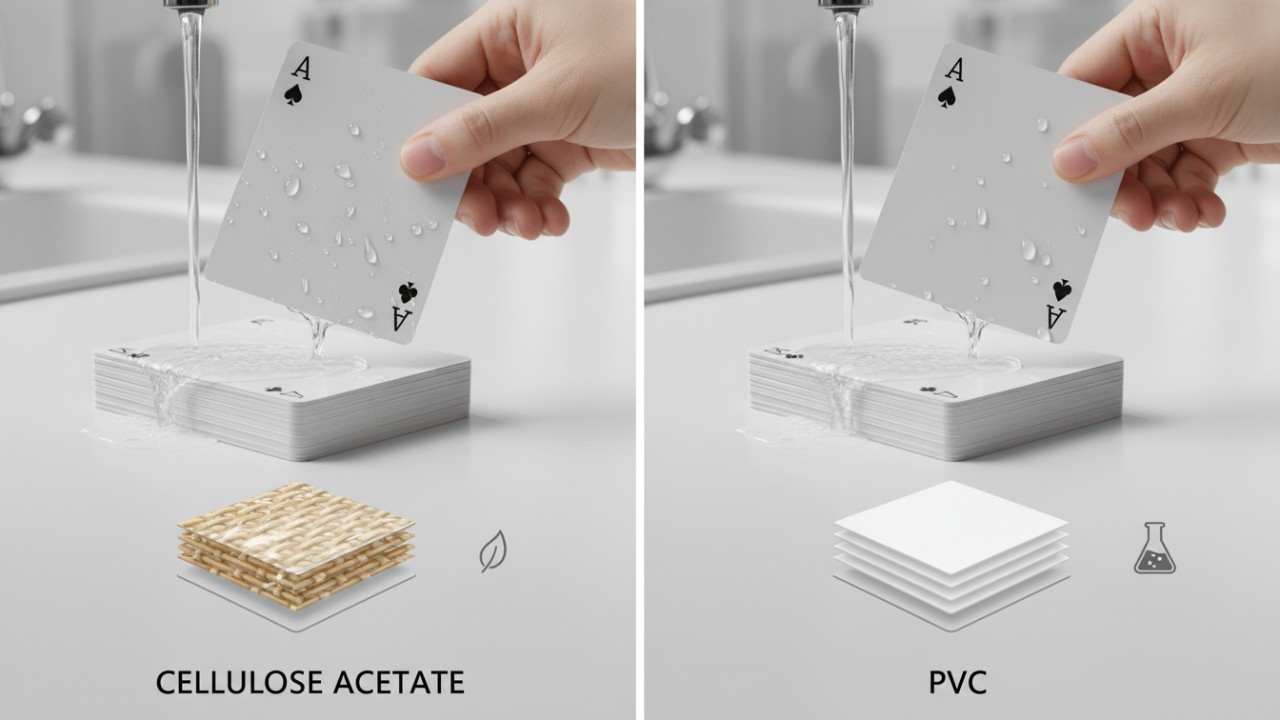 A
A
CELLULOSE ACETATE

A
A
PVC