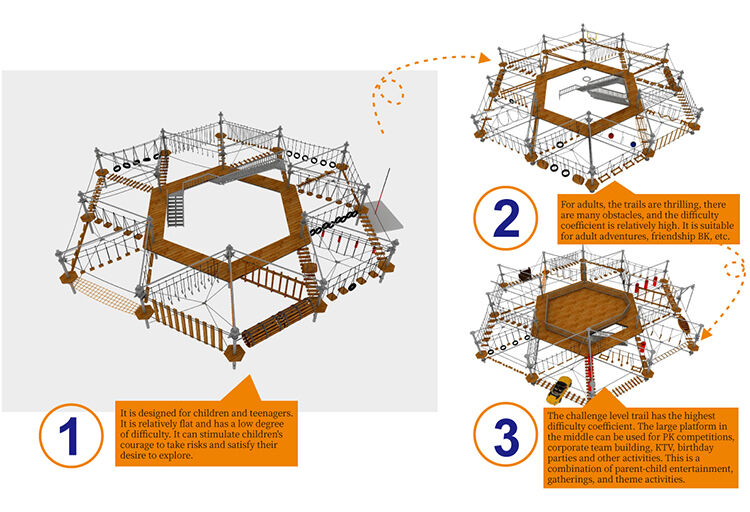 1

It is designed for children and teenagers. It is relatively flat and has a low degree of difficulty. It can stimulate children's courage to take risks and satisfy their desire to explore.

2

For adults, the trails are thrilling, there are many obstacles, and the difficulty coefficient is relatively high. It is suitable for adult adventures, friendship BK, etc.

3

The challenge level trail has the highest difficulty coefficient. The large platform in the middle can be used for PK competitions, corporate team building, KTV, birthday parties and other activities. This is a combination of parent-child entertainment, gatherings, and theme activities.