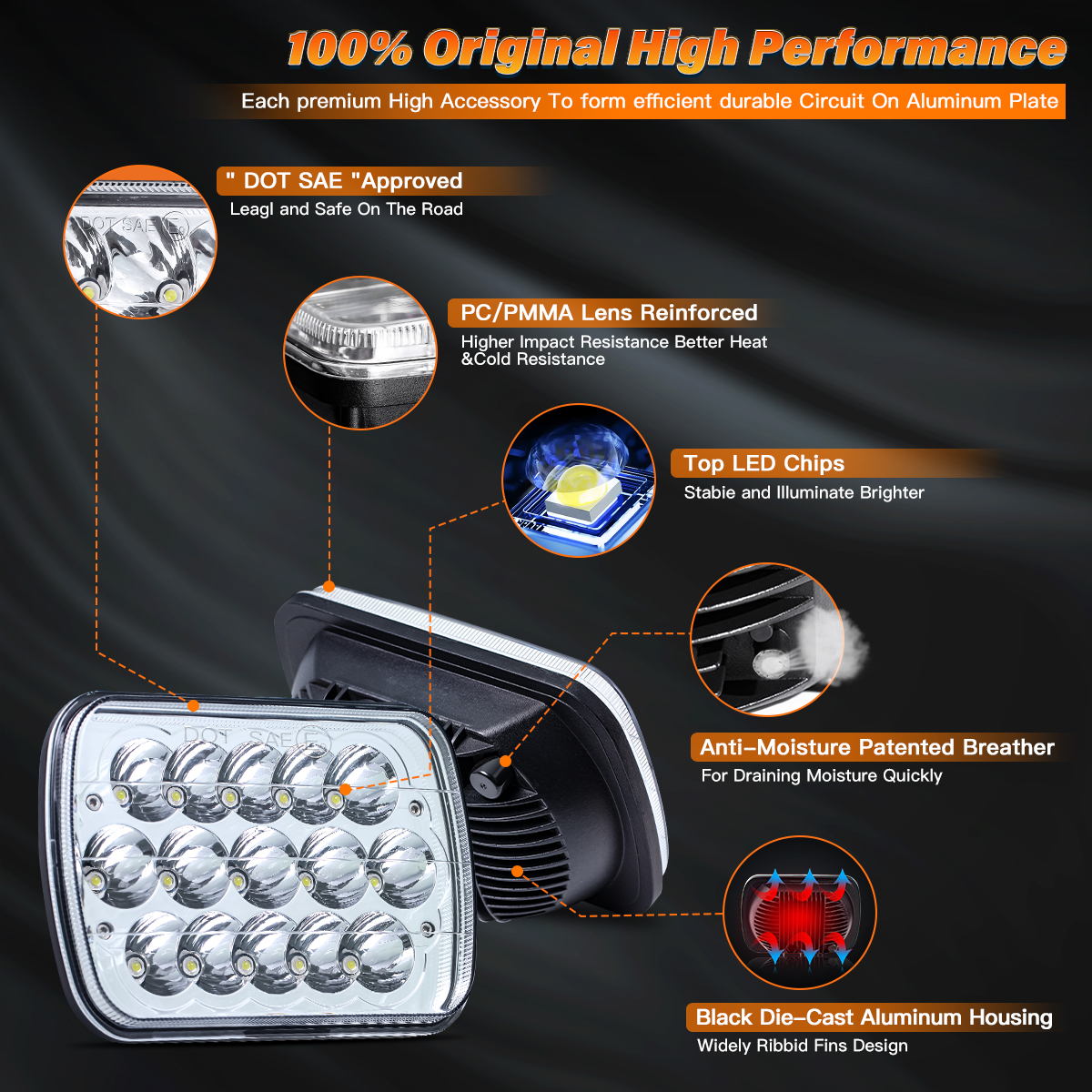 100% Original High Performance

Each premium High Accessory To form efficient durable Circuit On Aluminum Plate

" DOT SAE "Approved
Leagl and Safe On The Road

DOT SAE

PC/PMMA Lens Reinforced
Higher Impact Resistance Better Heat &Cold Resistance

Top LED Chips
Stabie and Illuminate Brighter

Anti-Moisture Patented Breather
For Draining Moisture Quickly

DOT SAE

Black Die-Cast Aluminum Housing
Widely Ribbid Fins Design