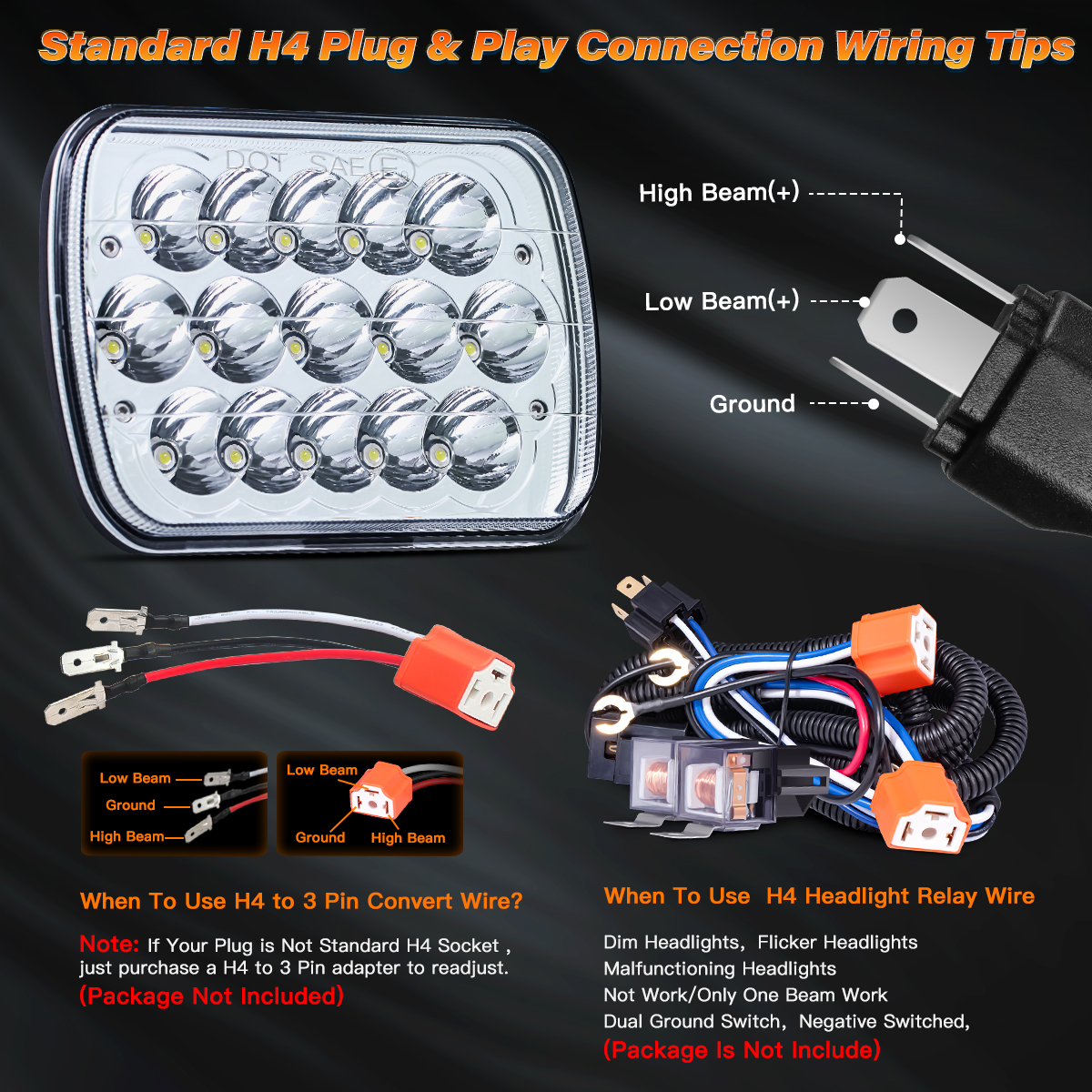 Standard H4 Plug & Play Connection Wiring Tips

DOT SAE E

High Beam(+)

Low Beam(+)

Ground

Low Beam

Ground

High Beam

Low Beam

Ground

High Beam

When To Use H4 to 3 Pin Convert Wire?

Note: If Your Plug is Not Standard H4 Socket , just purchase a H4 to 3 Pin adapter to readjust.
(Package Not Included)

When To Use H4 Headlight Relay Wire

Dim Headlights, Flicker Headlights
Malfunctioning Headlights
Not Work/Only One Beam Work
Dual Ground Switch, Negative Switched,
(Package Is Not Include)