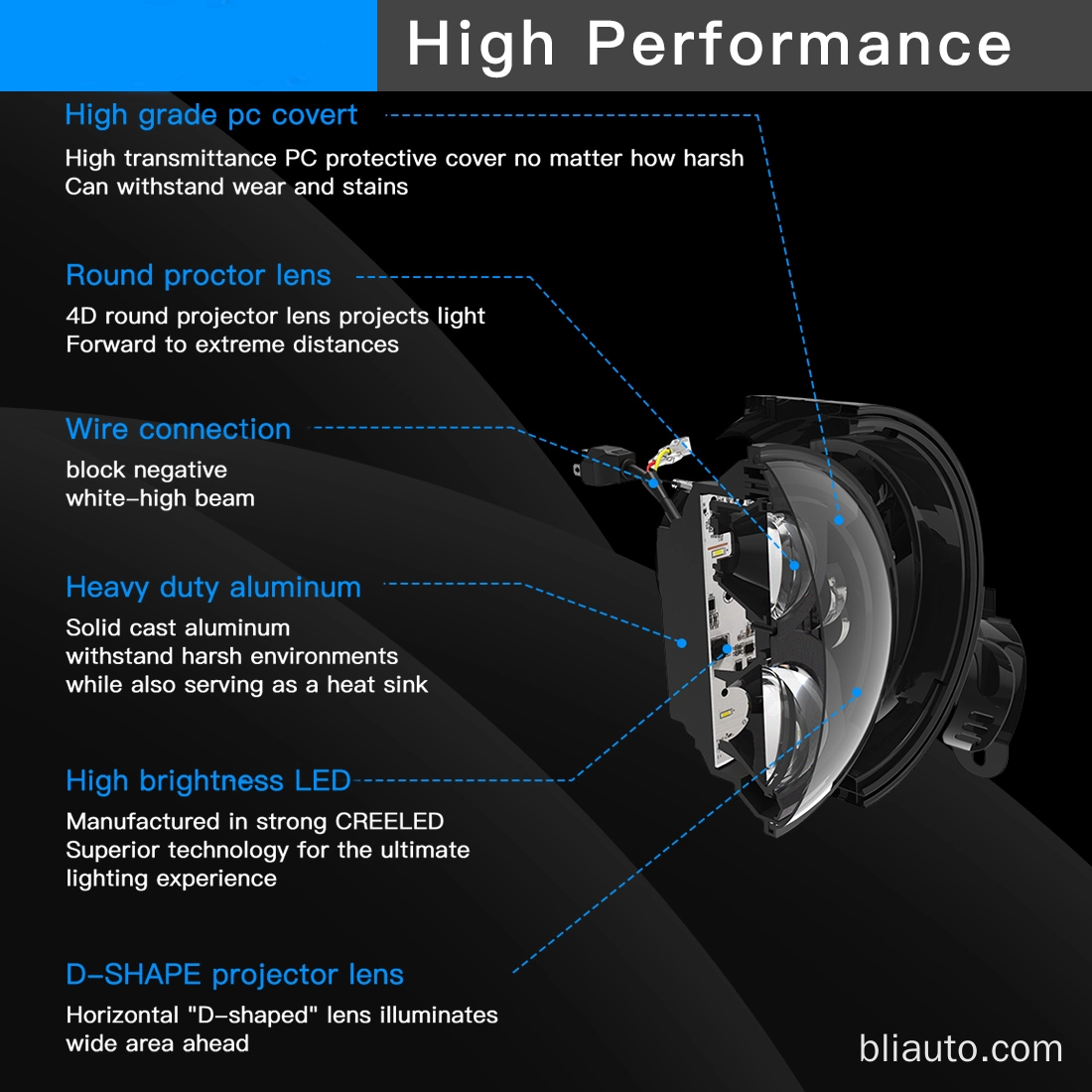 High Performance

High grade pc covert

High transmittance PC protective cover no matter how harsh
Can withstand wear and stains

Round proctor lens

4D round projector lens projects light
Forward to extreme distances

Wire connection

block negative
white-high beam

Heavy duty aluminum

Solid cast aluminum
withstand harsh environments
while also serving as a heat sink

High brightness LED

Manufactured in strong CREELED
Superior technology for the ultimate
lighting experience

D-SHAPE projector lens

Horizontal "D-shaped" lens illuminates
wide area ahead

bliauto.com