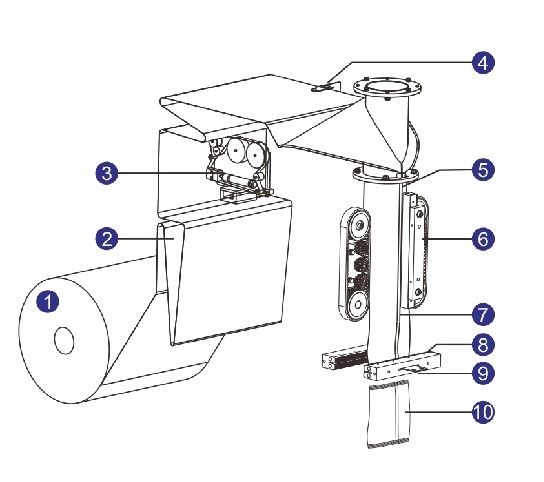 4
3
5
2
6
1
7
8
9
10