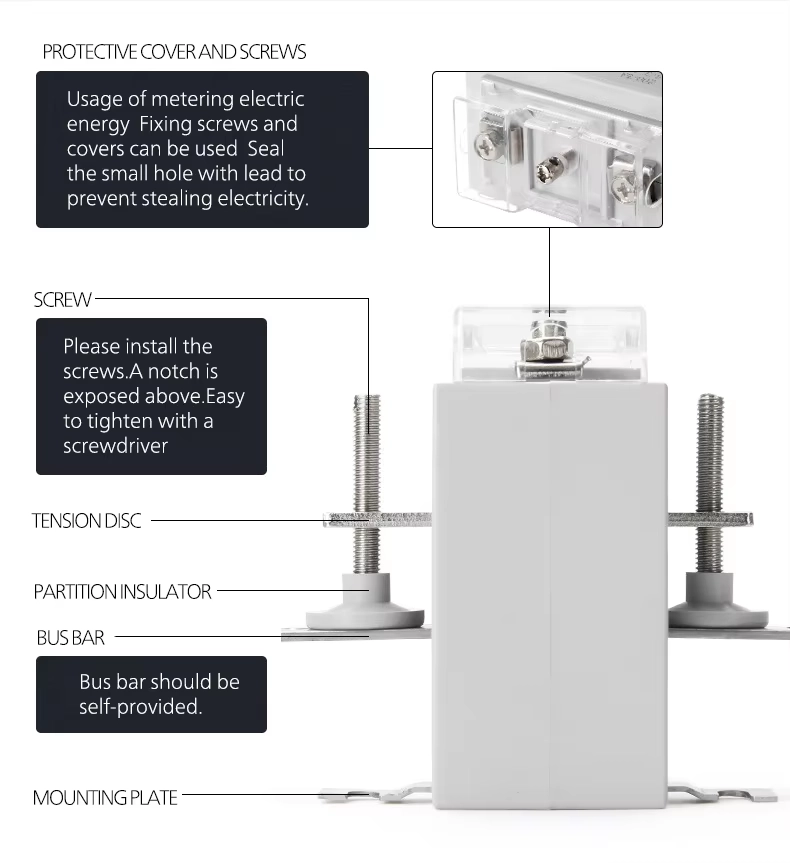 PROTECTIVE COVER AND SCREWS

Usage of metering electric energy  Fixing screws and covers can be used  Seal the small hole with lead to prevent stealing electricity.

SCREW

Please install the screws.A notch is exposed above.Easy to tighten with a screwdriver

TENSION DISC

PARTITION INSULATOR

BUS BAR

Bus bar should be self-provided.

MOUNTING PLATE