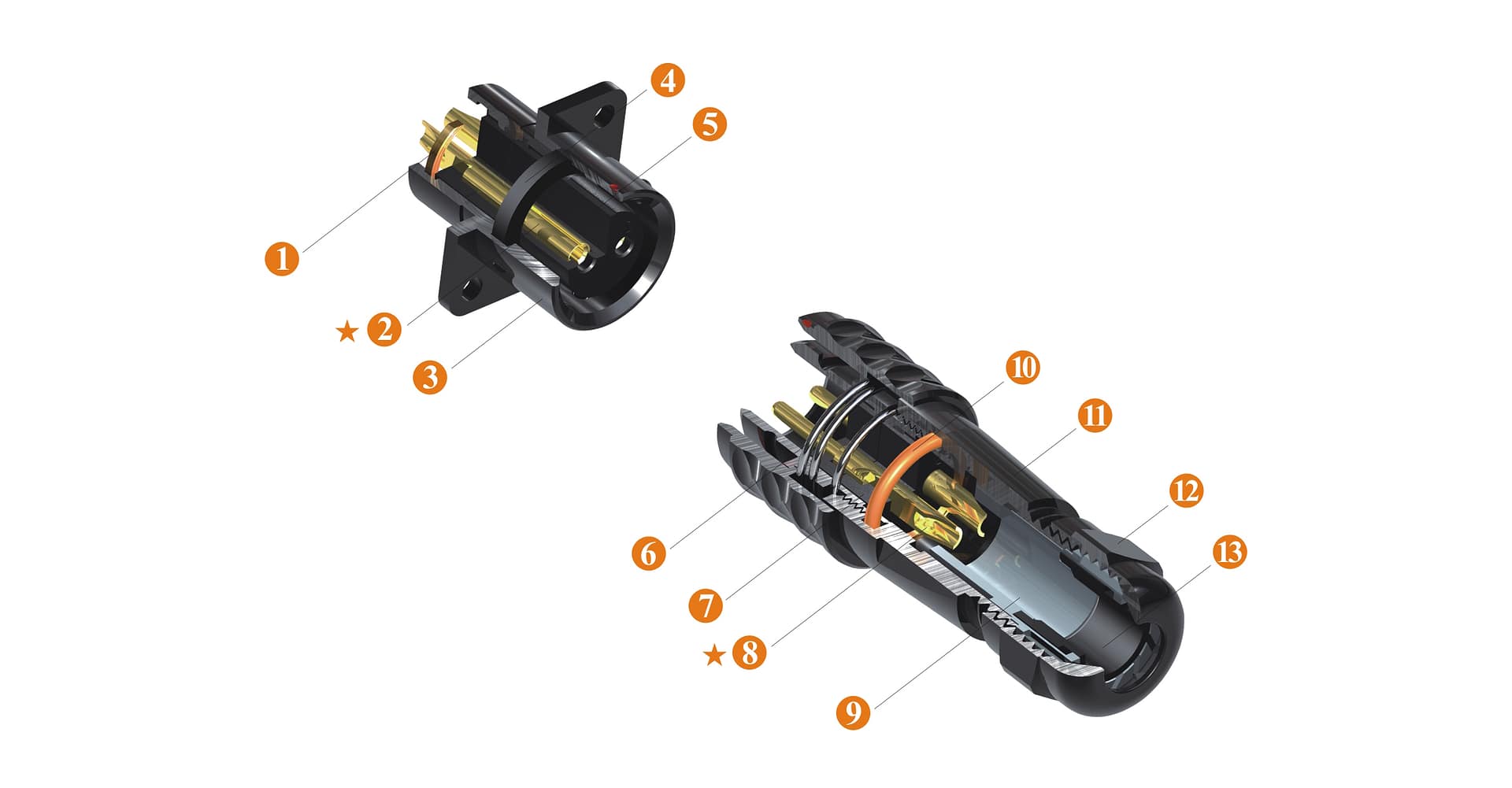 4
5
1
★ 2
3
10
11
12
13
6
7
★ 8
9