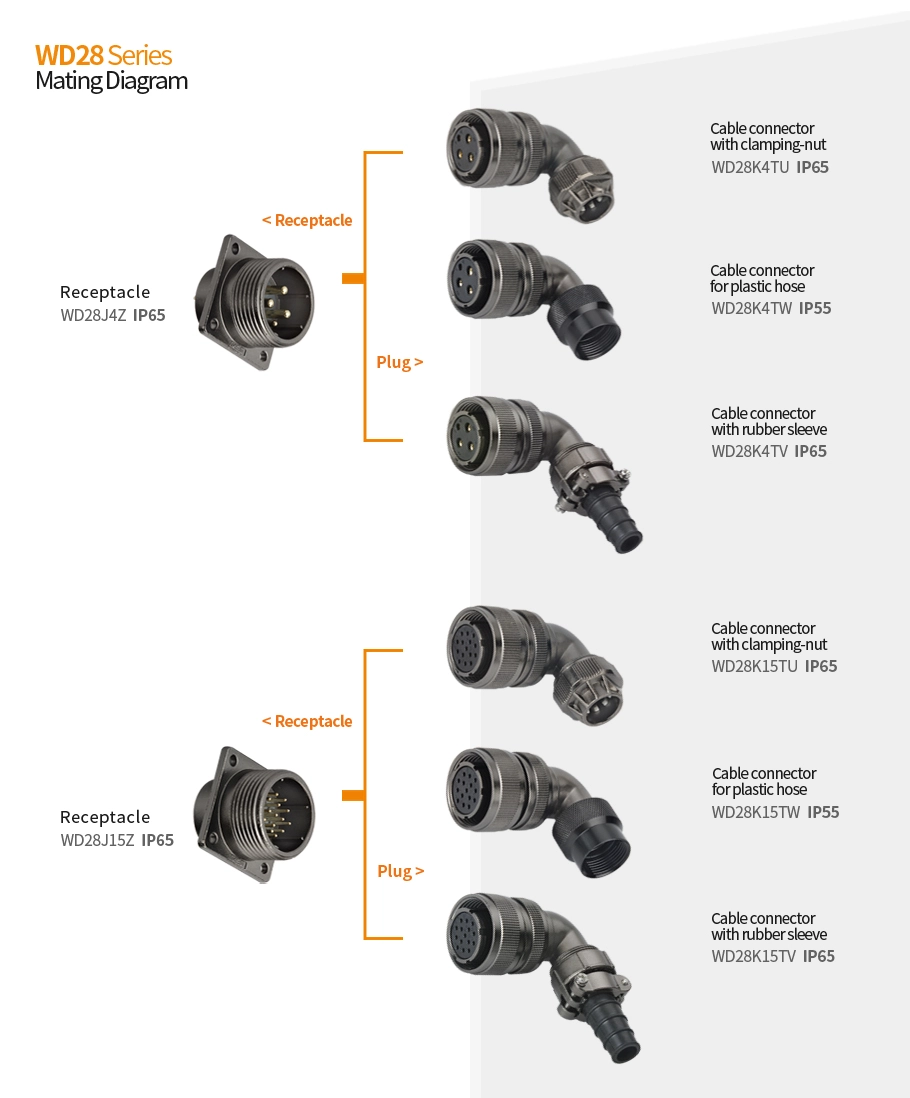 WD28 Series
Mating Diagram

Receptacle
WD28J4Z IP65

< Receptacle

Plug >

Cable connector with clamping-nut
WD28K4TU IP65

Cable connector for plastic hose
WD28K4TW IP55

Cable connector with rubber sleeve
WD28K4TV IP65

Receptacle
WD28J15Z IP65

< Receptacle

Plug >

Cable connector with clamping-nut
WD28K15TU IP65

Cable connector for plastic hose
WD28K15TW IP55

Cable connector with rubber sleeve
WD28K15TV IP65