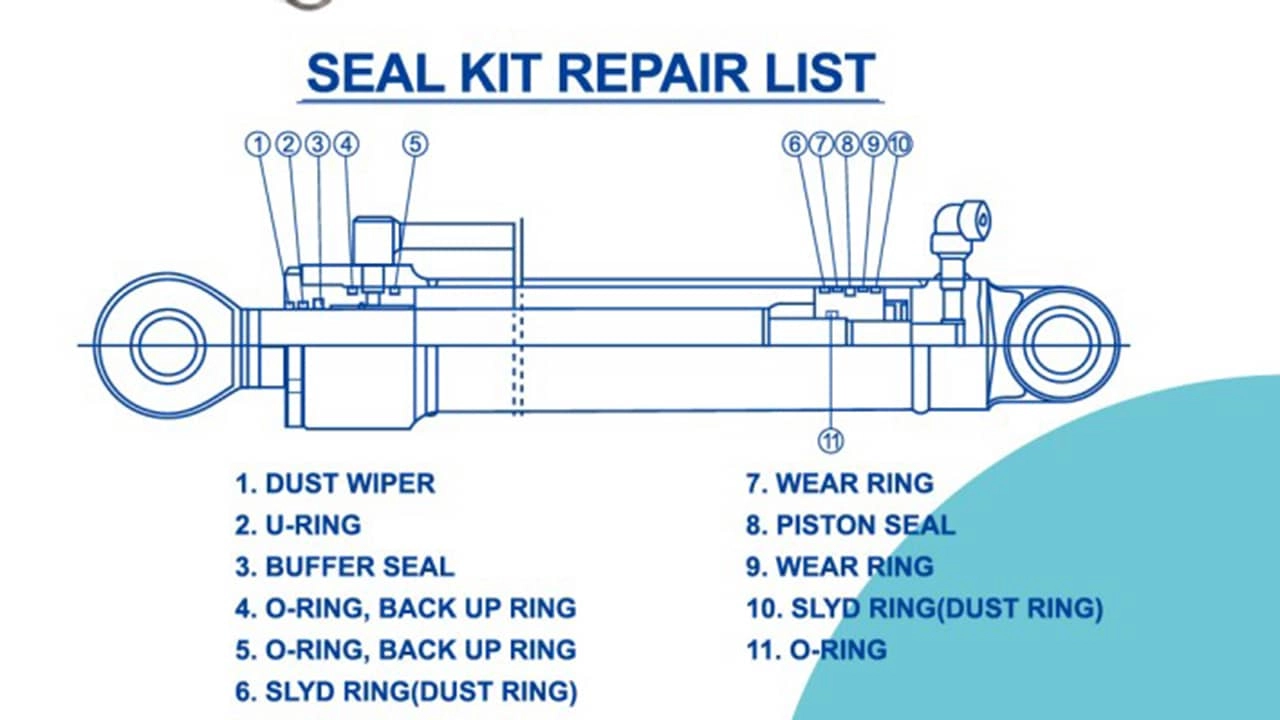 SEAL KIT REPAIR LIST

1 2 3 4 5

6 7 8 9 10

11

1. DUST WIPER
2. U-RING
3. BUFFER SEAL
4. O-RING, BACK UP RING
5. O-RING, BACK UP RING
6. SLYD RING(DUST RING)

7. WEAR RING
8. PISTON SEAL
9. WEAR RING
10. SLYD RING(DUST RING)
11. O-RING