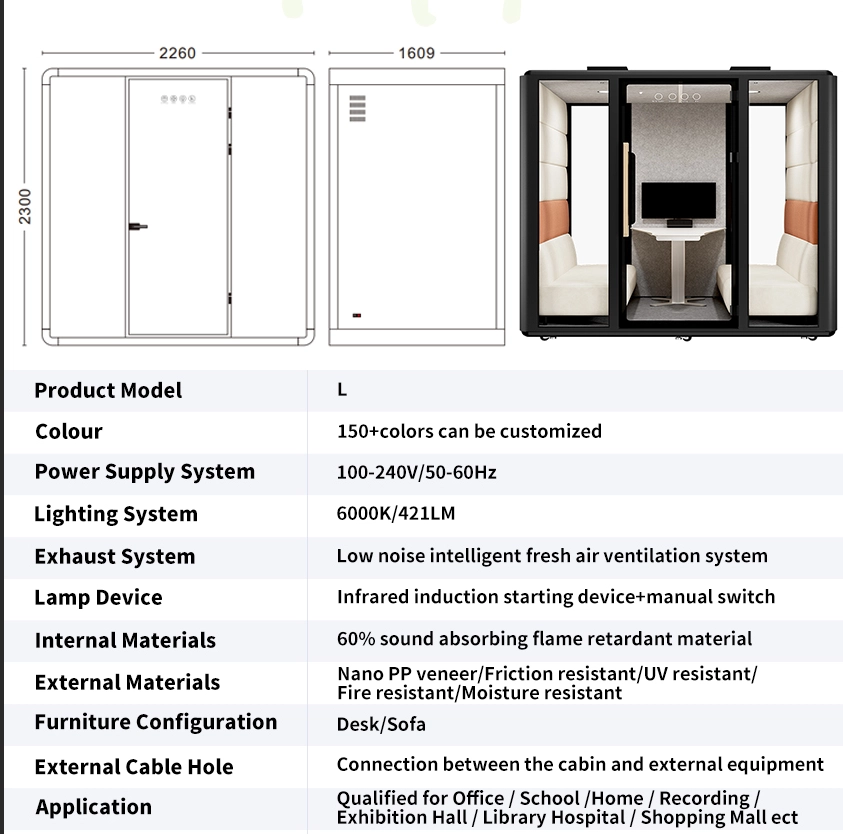 2260

1609

2300

| Product Model | L |
|---|---|
| Colour | 150+colors can be customized |
| Power Supply System | 100-240V/50-60Hz |
| Lighting System | 6000K/421LM |
| Exhaust System | Low noise intelligent fresh air ventilation system |
| Lamp Device | Infrared induction starting device+manual switch |
| Internal Materials | 60% sound absorbing flame retardant material |
| External Materials | Nano PP veneer/Friction resistant/UV resistant/ Fire resistant/Moisture resistant |
| Furniture Configuration | Desk/Sofa |
| External Cable Hole | Connection between the cabin and external equipment |
| Application | Qualified for Office / School /Home / Recording / Exhibition Hall / Library Hospital / Shopping Mall ect |