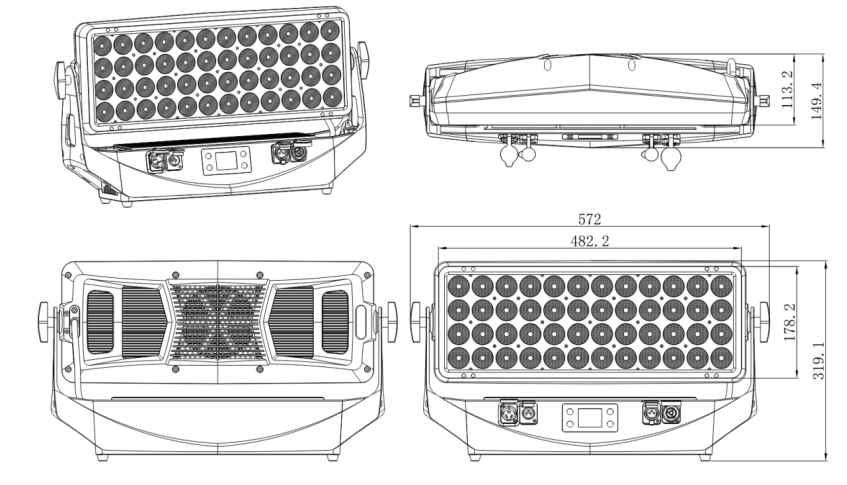 113.2
149.4
572
482.2
178.2
319.1