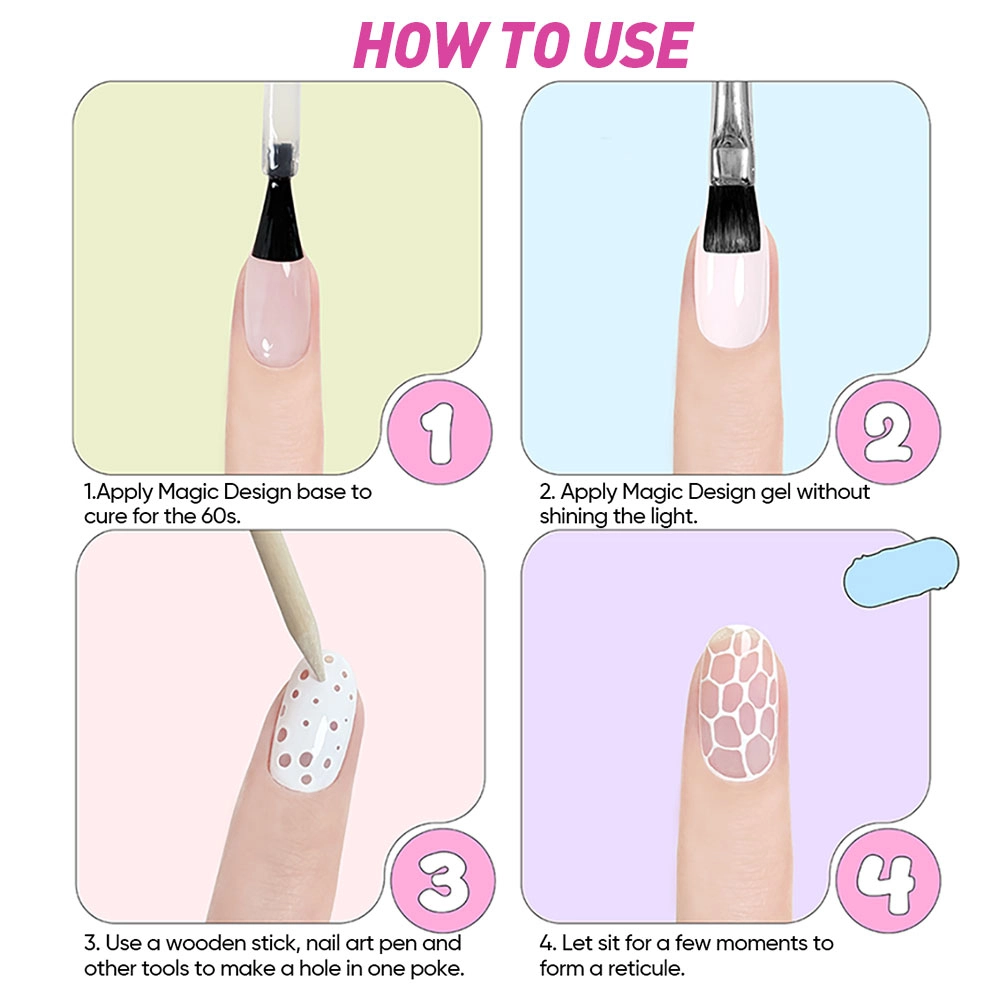 HOW TO USE

1

1.Apply Magic Design base to cure for the 60s.

2

2. Apply Magic Design gel without shining the light.

3

3. Use a wooden stick, nail art pen and other tools to make a hole in one poke.

4

4. Let sit for a few moments to form a reticule.