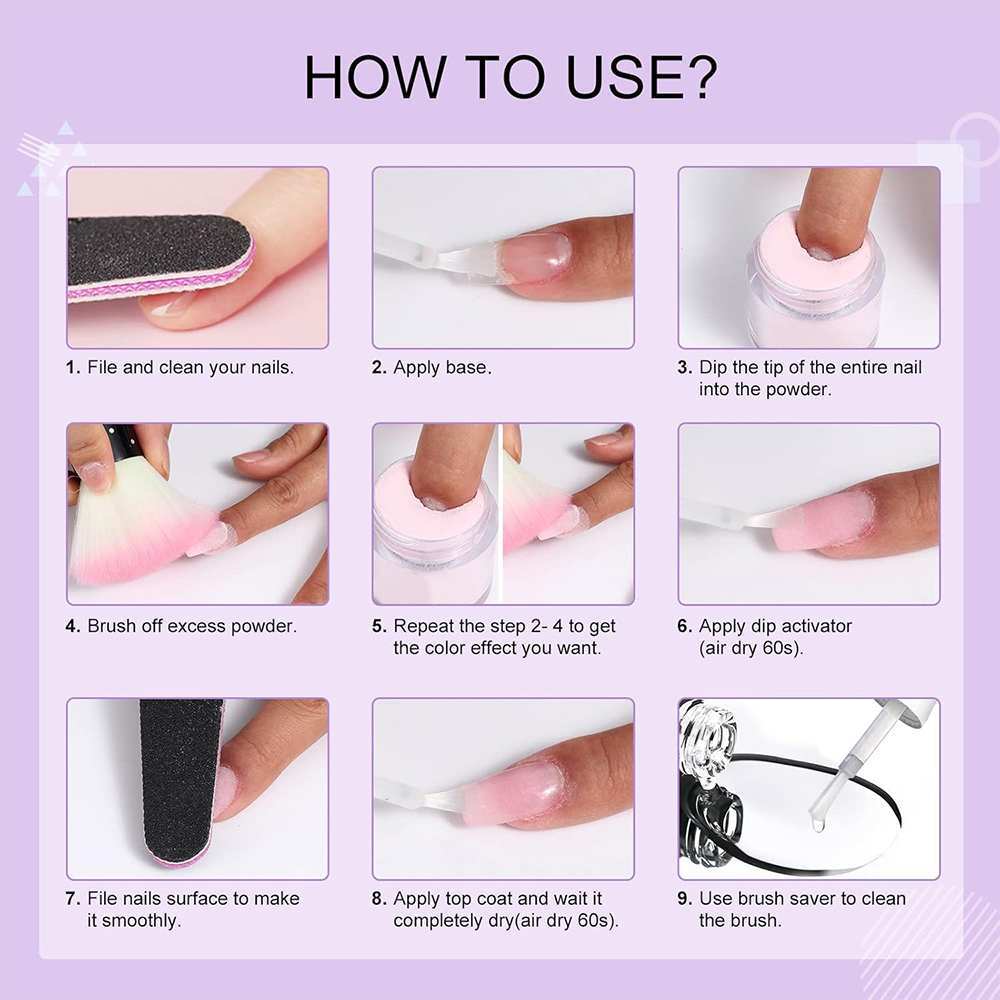 HOW TO USE?

1. File and clean your nails.

2. Apply base.

3. Dip the tip of the entire nail into the powder.

4. Brush off excess powder.

5. Repeat the step 2- 4 to get the color effect you want.

6. Apply dip activator (air dry 60s).

7. File nails surface to make it smoothly.

8. Apply top coat and wait it completely dry(air dry 60s).

9. Use brush saver to clean the brush.