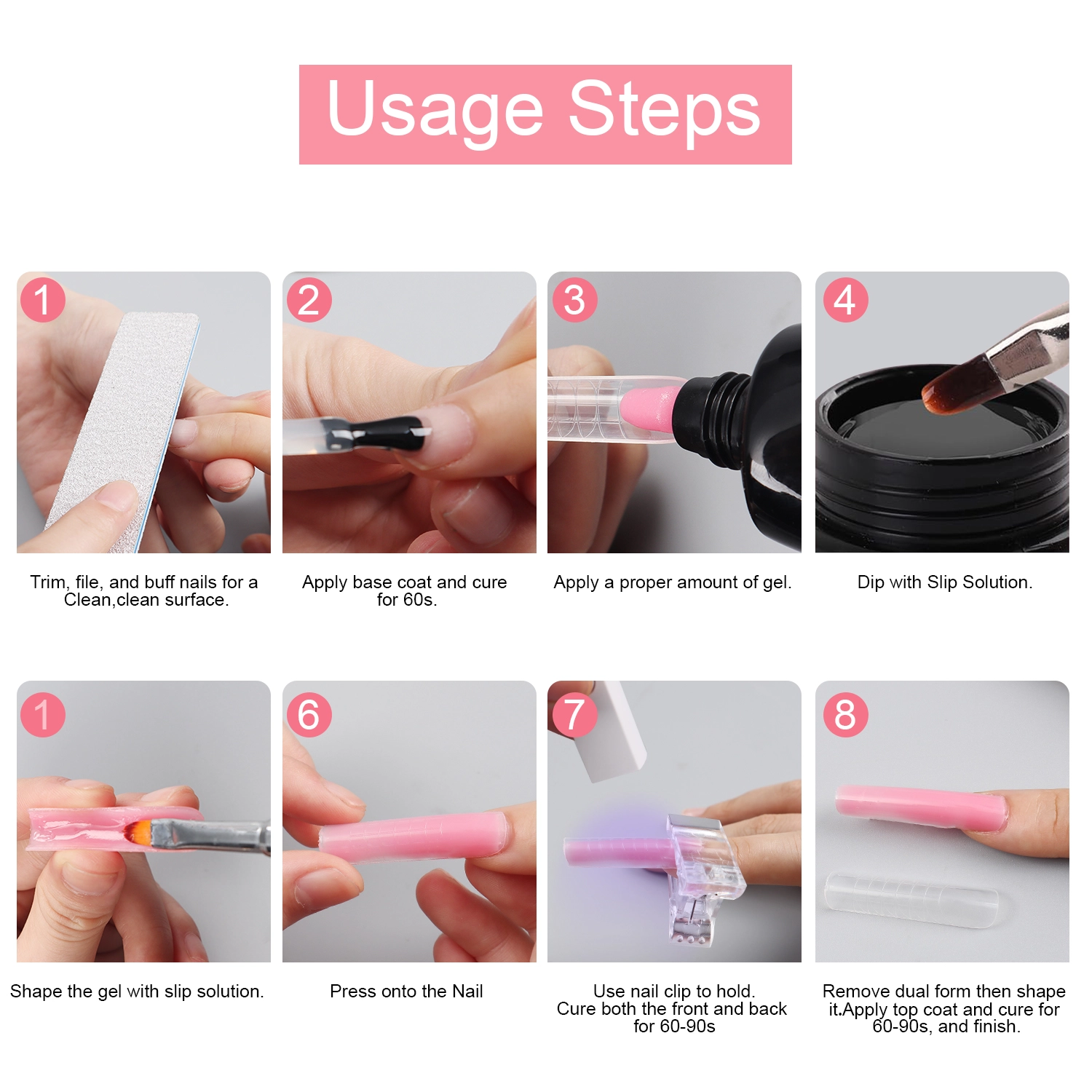 Usage Steps

1

Trim, file, and buff nails for a Clean,clean surface.

2

Apply base coat and cure for 60s.

3

Apply a proper amount of gel.

4

Dip with Slip Solution.

1

Shape the gel with slip solution.

6

Press onto the Nail

7

Use nail clip to hold. Cure both the front and back for 60-90s

8

Remove dual form then shape it.Apply top coat and cure for 60-90s, and finish.