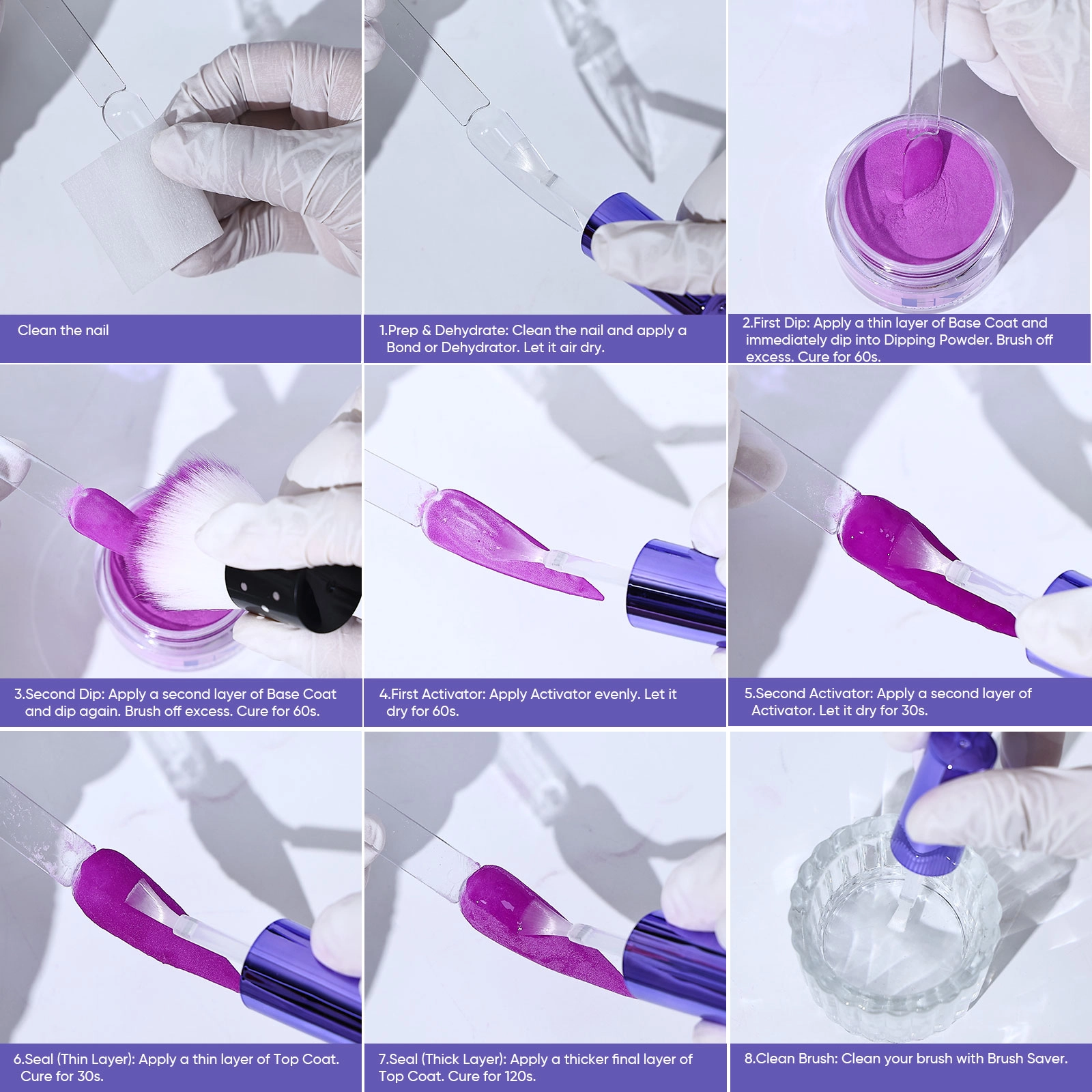 Clean the nail

1.Prep & Dehydrate: Clean the nail and apply a Bond or Dehydrator. Let it air dry.

2.First Dip: Apply a thin layer of Base Coat and immediately dip into Dipping Powder. Brush off excess. Cure for 60s.

3.Second Dip: Apply a second layer of Base Coat and dip again. Brush off excess. Cure for 60s.

4.First Activator: Apply Activator evenly. Let it dry for 60s.

5.Second Activator: Apply a second layer of Activator. Let it dry for 30s.

6.Seal (Thin Layer): Apply a thin layer of Top Coat. Cure for 30s.

7.Seal (Thick Layer): Apply a thicker final layer of Top Coat. Cure for 120s.

8.Clean Brush: Clean your brush with Brush Saver.