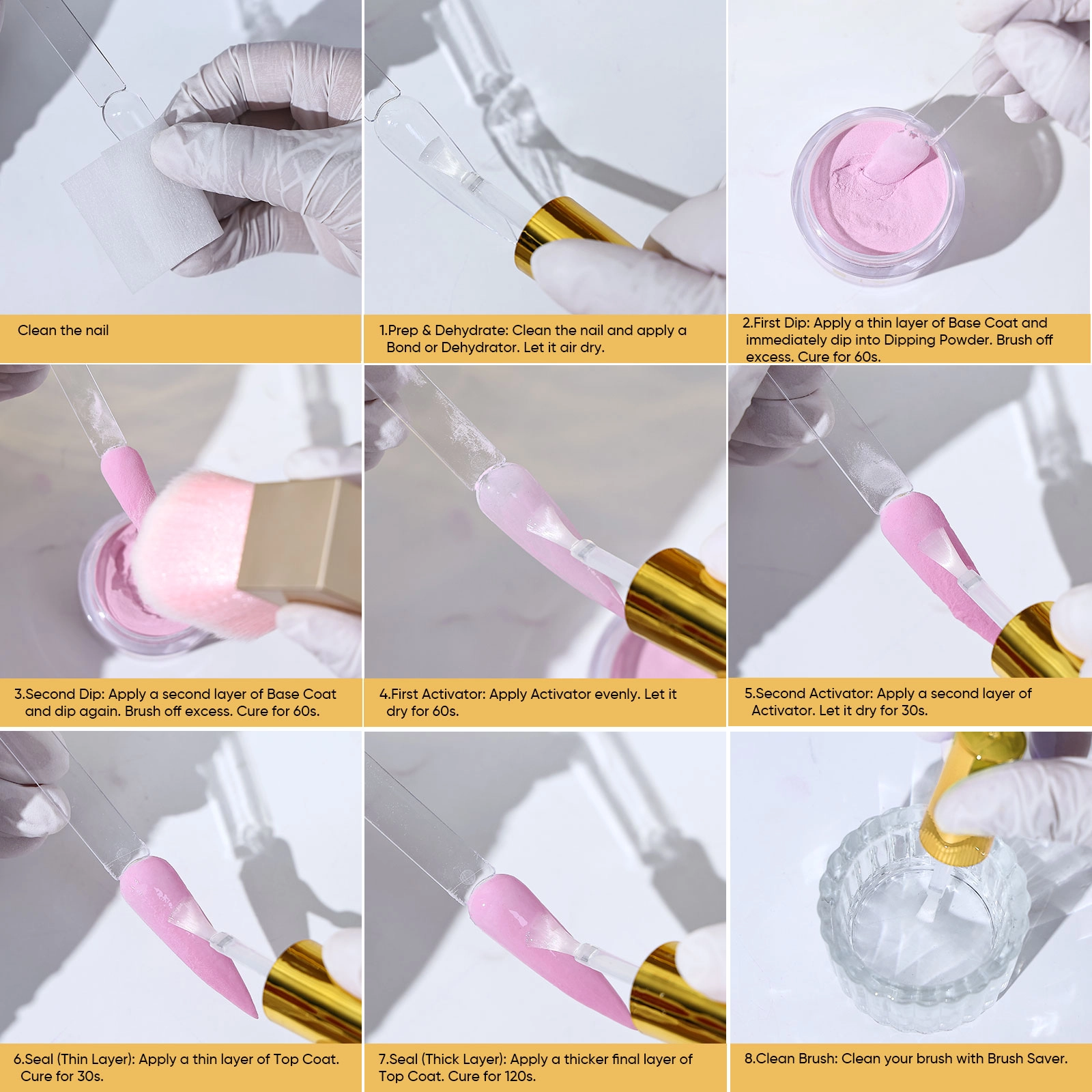 Clean the nail

1.Prep & Dehydrate: Clean the nail and apply a Bond or Dehydrator. Let it air dry.

2.First Dip: Apply a thin layer of Base Coat and immediately dip into Dipping Powder. Brush off excess. Cure for 60s.

3.Second Dip: Apply a second layer of Base Coat and dip again. Brush off excess. Cure for 60s.

4.First Activator: Apply Activator evenly. Let it dry for 60s.

5.Second Activator: Apply a second layer of Activator. Let it dry for 30s.

6.Seal (Thin Layer): Apply a thin layer of Top Coat. Cure for 30s.

7.Seal (Thick Layer): Apply a thicker final layer of Top Coat. Cure for 120s.

8.Clean Brush: Clean your brush with Brush Saver.