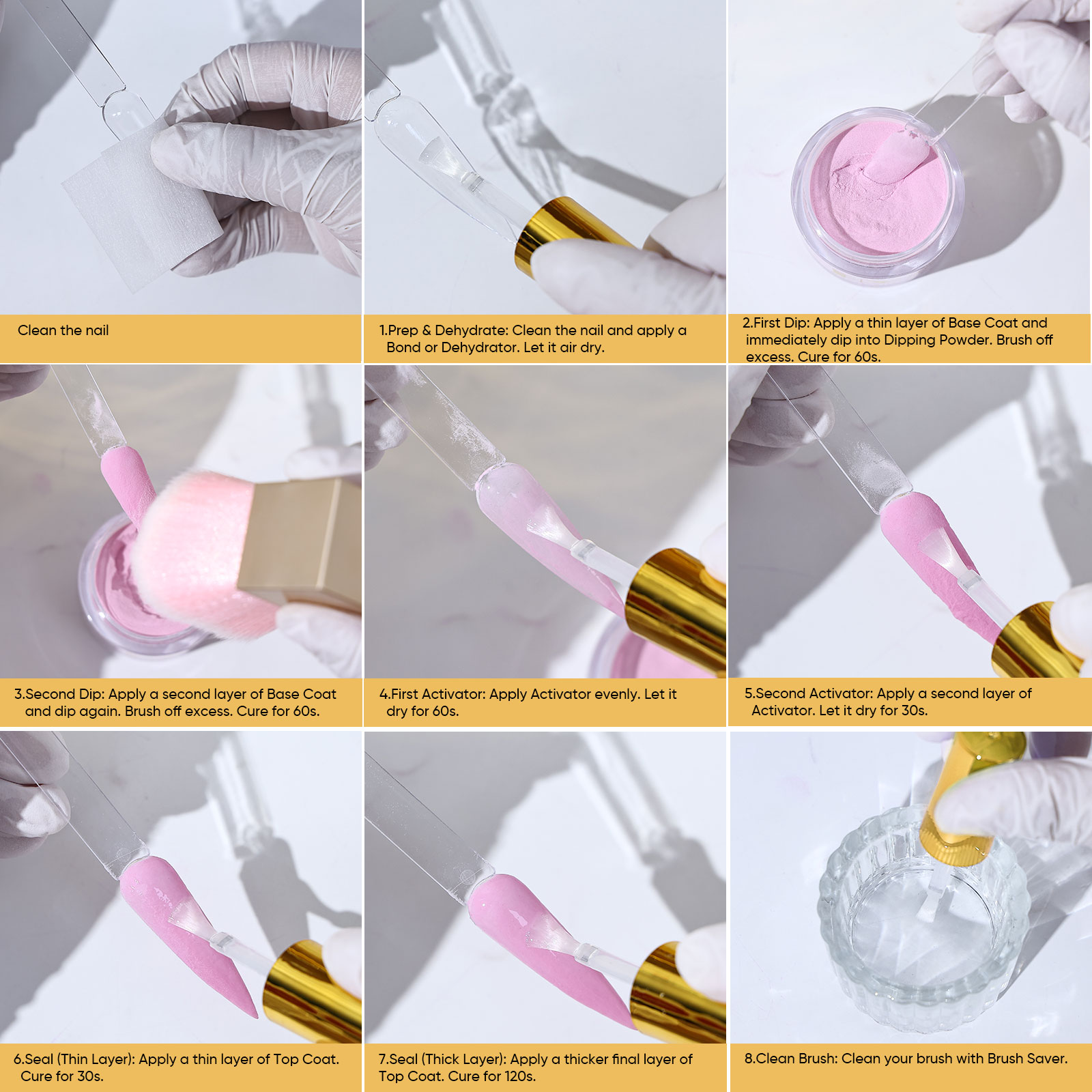 Clean the nail

1.Prep & Dehydrate: Clean the nail and apply a Bond or Dehydrator. Let it air dry.

2.First Dip: Apply a thin layer of Base Coat and immediately dip into Dipping Powder. Brush off excess. Cure for 60s.

3.Second Dip: Apply a second layer of Base Coat and dip again. Brush off excess. Cure for 60s.

4.First Activator: Apply Activator evenly. Let it dry for 60s.

5.Second Activator: Apply a second layer of Activator. Let it dry for 30s.

6.Seal (Thin Layer): Apply a thin layer of Top Coat. Cure for 30s.

7.Seal (Thick Layer): Apply a thicker final layer of Top Coat. Cure for 120s.

8.Clean Brush: Clean your brush with Brush Saver.