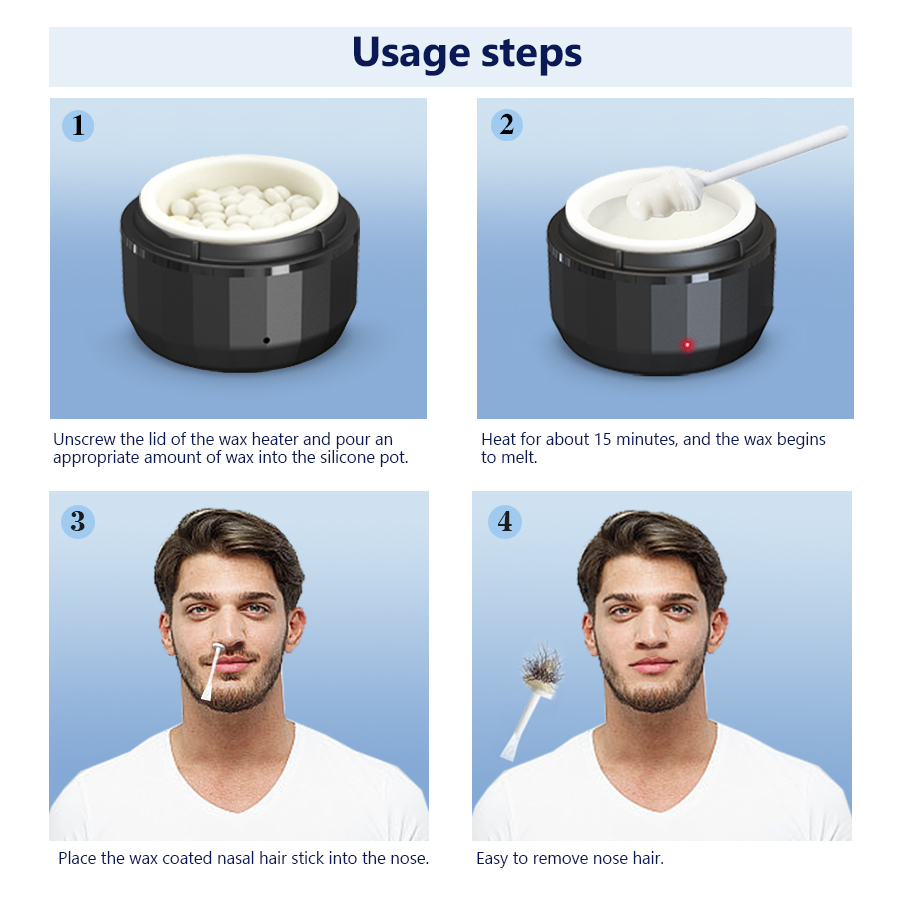 Usage steps

1

Unscrew the lid of the wax heater and pour an appropriate amount of wax into the silicone pot.

2

Heat for about 15 minutes, and the wax begins to melt.

3

Place the wax coated nasal hair stick into the nose.

4

Easy to remove nose hair.