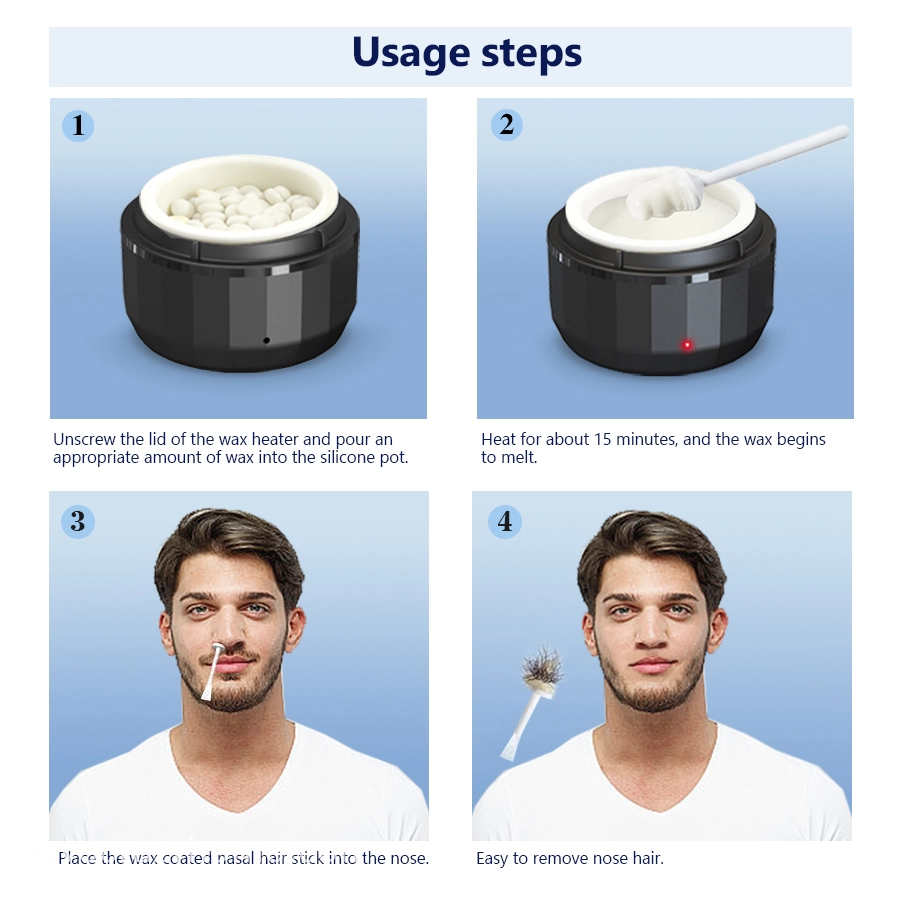 Usage steps

1

Unscrew the lid of the wax heater and pour an appropriate amount of wax into the silicone pot.

2

Heat for about 15 minutes, and the wax begins to melt.

3

Place the wax coated nasal hair stick into the nose.

4

Easy to remove nose hair.