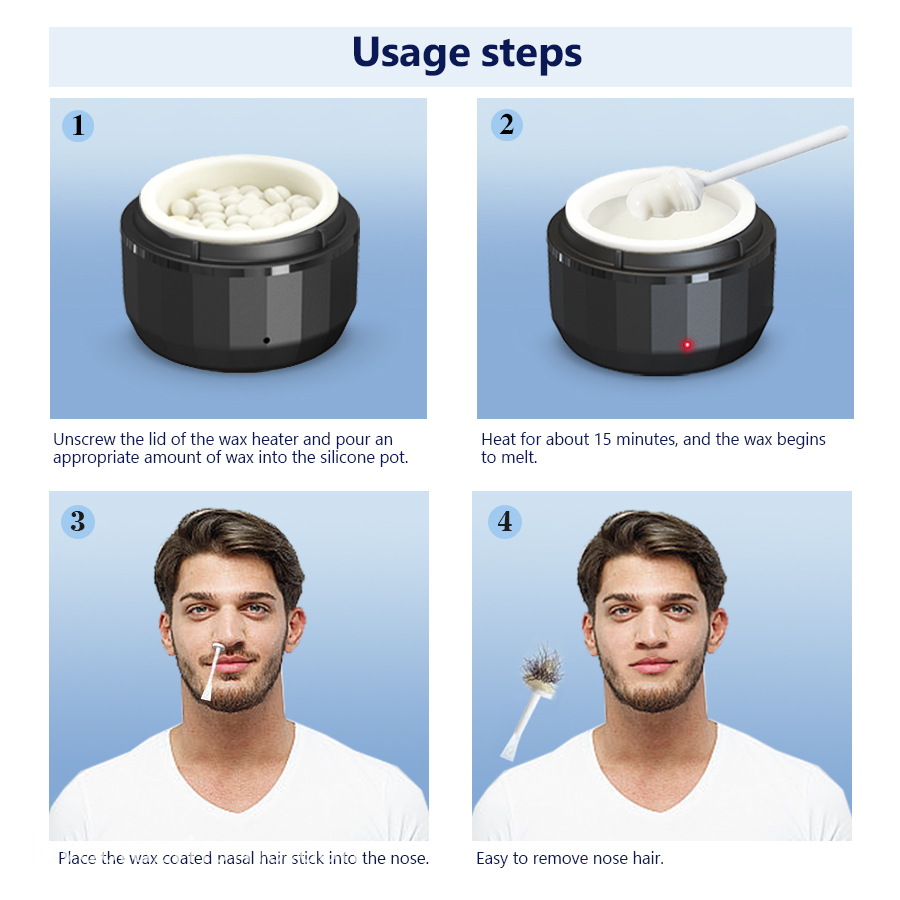 Usage steps

1

Unscrew the lid of the wax heater and pour an appropriate amount of wax into the silicone pot.

2

Heat for about 15 minutes, and the wax begins to melt.

3

Place the wax coated nasal hair stick into the nose.

4

Easy to remove nose hair.