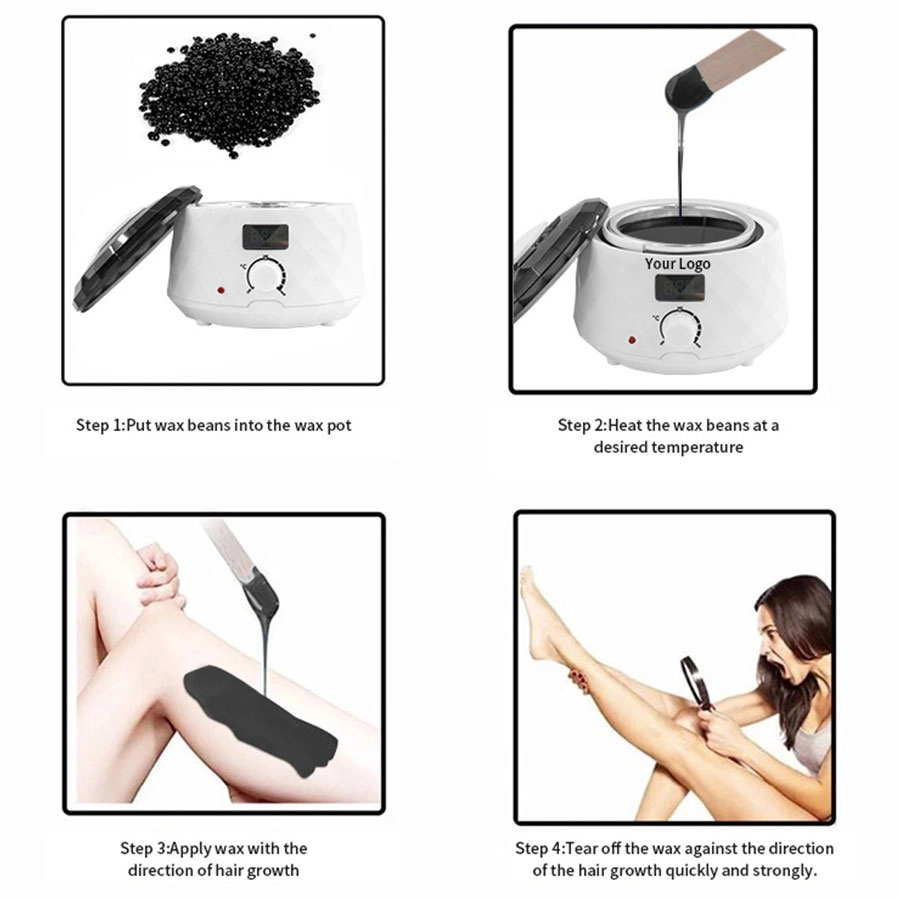 °C

Step 1:Put wax beans into the wax pot

Your Logo

°C

Step 2:Heat the wax beans at a desired temperature

Step 3:Apply wax with the direction of hair growth

Step 4:Tear off the wax against the direction of the hair growth quickly and strongly.