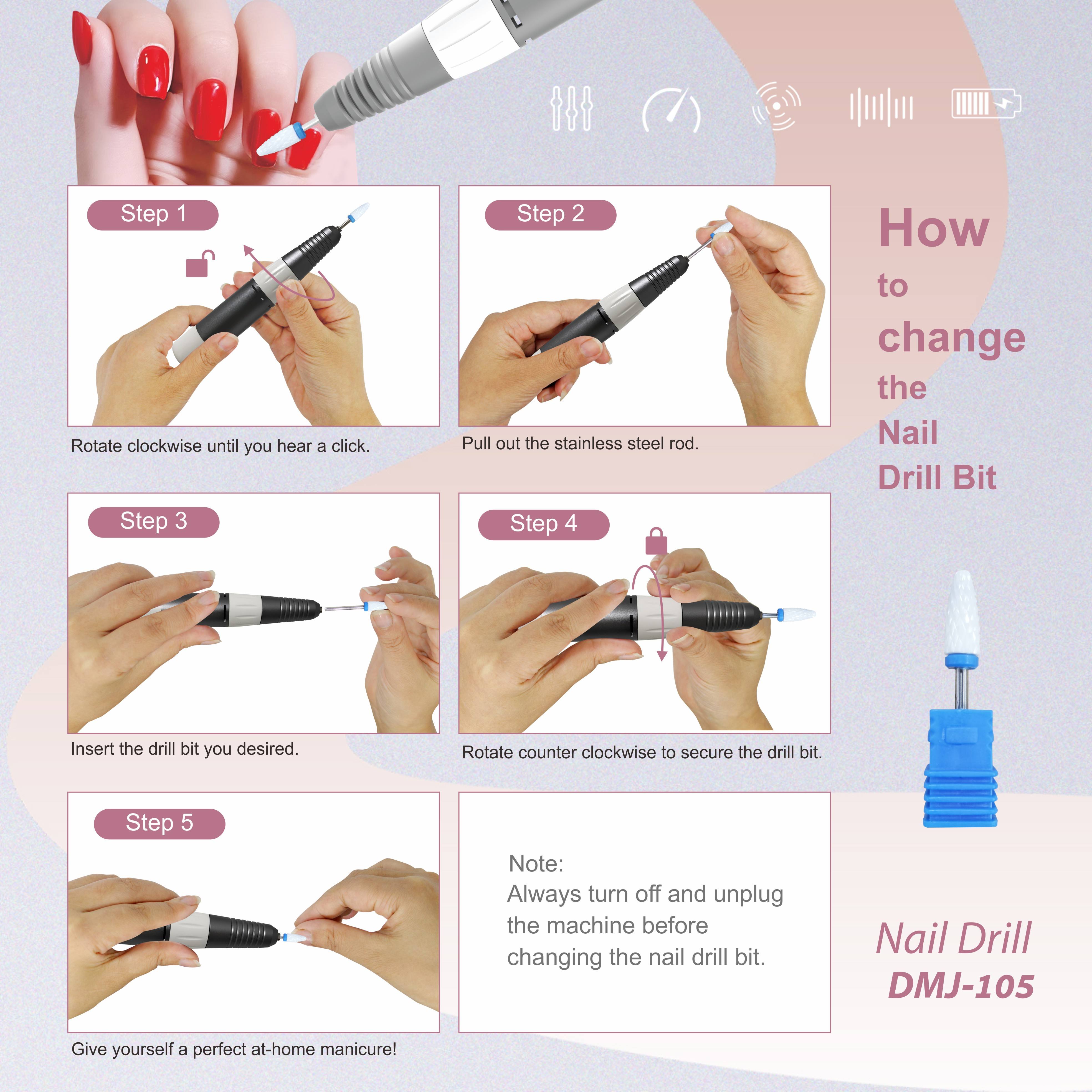 Step 1

Rotate clockwise until you hear a click.

Step 2

Pull out the stainless steel rod.

How
to
change
the
Nail
Drill Bit

Step 3

Insert the drill bit you desired.

Step 4

Rotate counter clockwise to secure the drill bit.

Step 5

Give yourself a perfect at-home manicure!

Note:
Always turn off and unplug the machine before changing the nail drill bit.

Nail Drill
DMJ-105