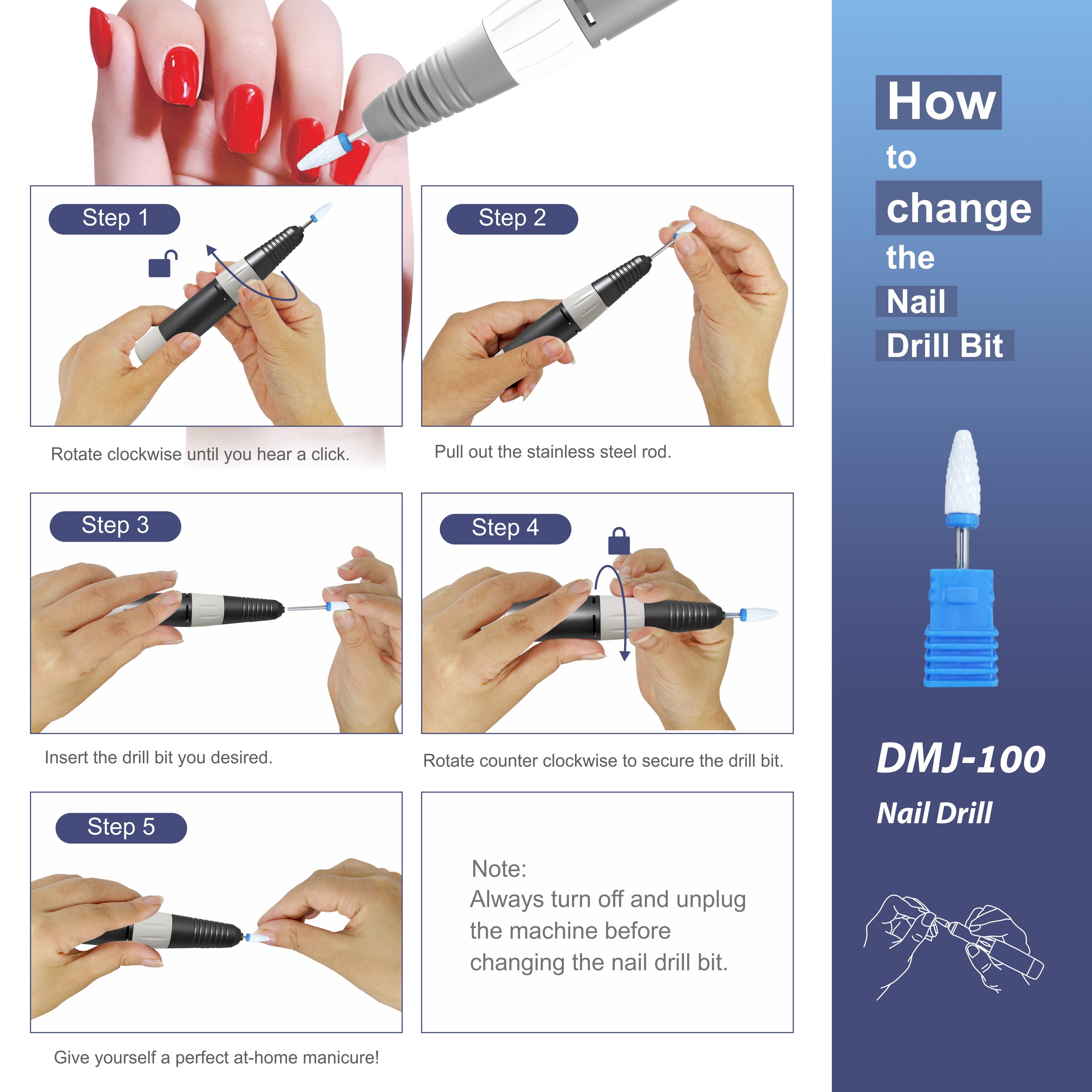 Step 1

Rotate clockwise until you hear a click.

Step 2

Pull out the stainless steel rod.

Step 3

Insert the drill bit you desired.

Step 4

Rotate counter clockwise to secure the drill bit.

Step 5

Give yourself a perfect at-home manicure!

Note:
Always turn off and unplug the machine before changing the nail drill bit.

How to change the Nail Drill Bit

DMJ-100

Nail Drill