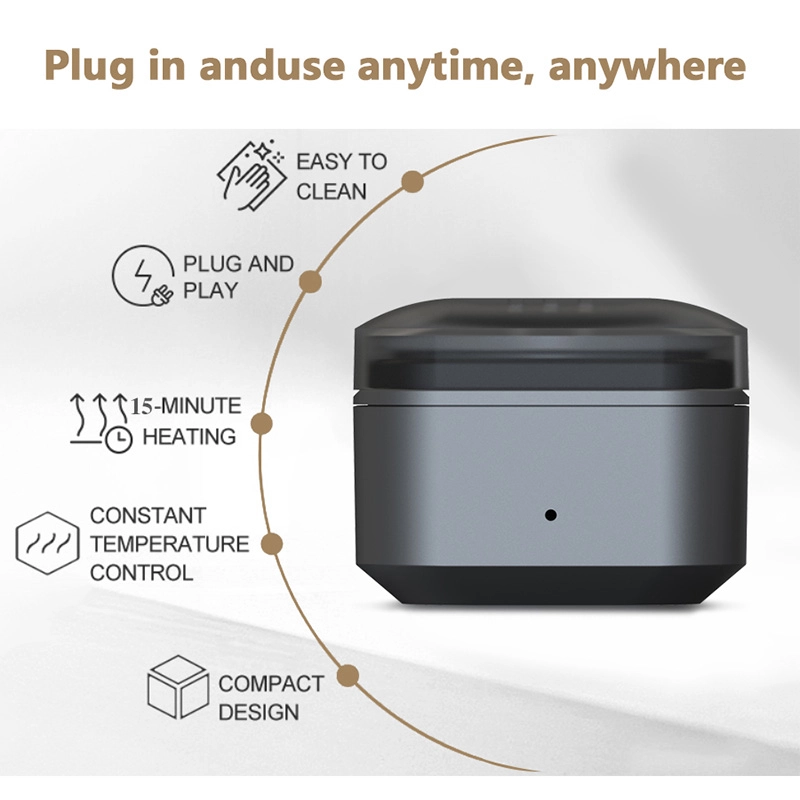 Plug in anduse anytime, anywhere

EASY TO CLEAN

PLUG AND PLAY

15-MINUTE HEATING

CONSTANT TEMPERATURE CONTROL

COMPACT DESIGN