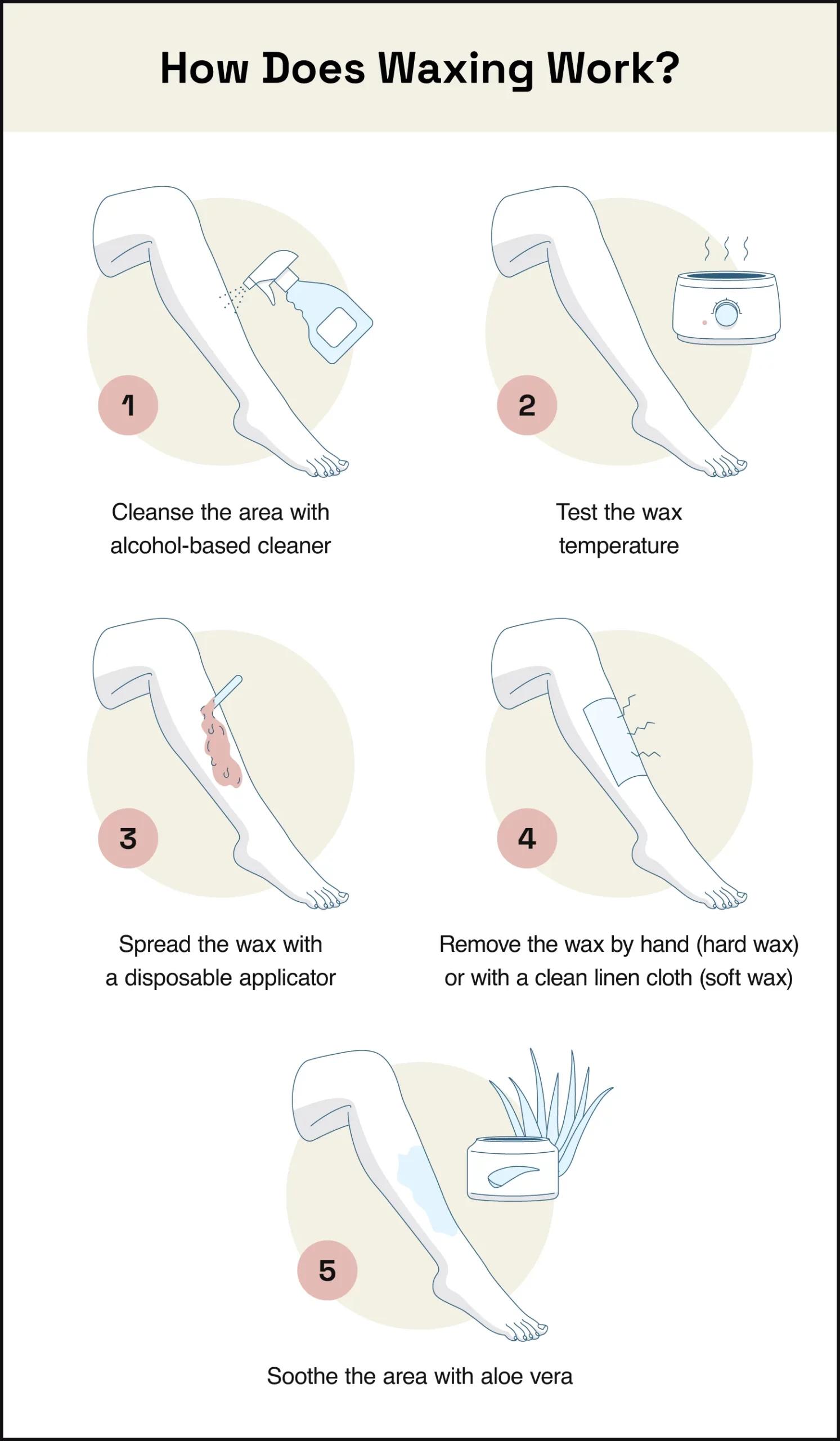 How Does Waxing Work?

1

Cleanse the area with alcohol-based cleaner

2

Test the wax temperature

3

Spread the wax with a disposable applicator

4

Remove the wax by hand (hard wax) or with a clean linen cloth (soft wax)

5

Soothe the area with aloe vera