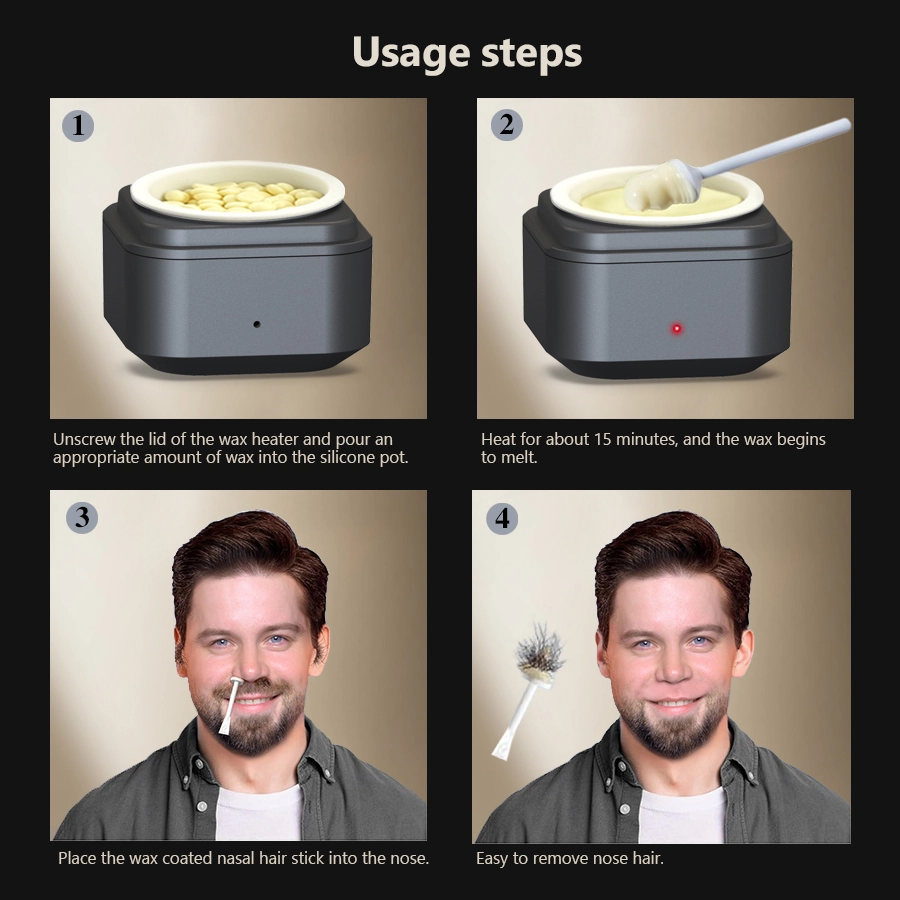 Usage steps

1

Unscrew the lid of the wax heater and pour an appropriate amount of wax into the silicone pot.

2

Heat for about 15 minutes, and the wax begins to melt.

3

Place the wax coated nasal hair stick into the nose.

4

Easy to remove nose hair.