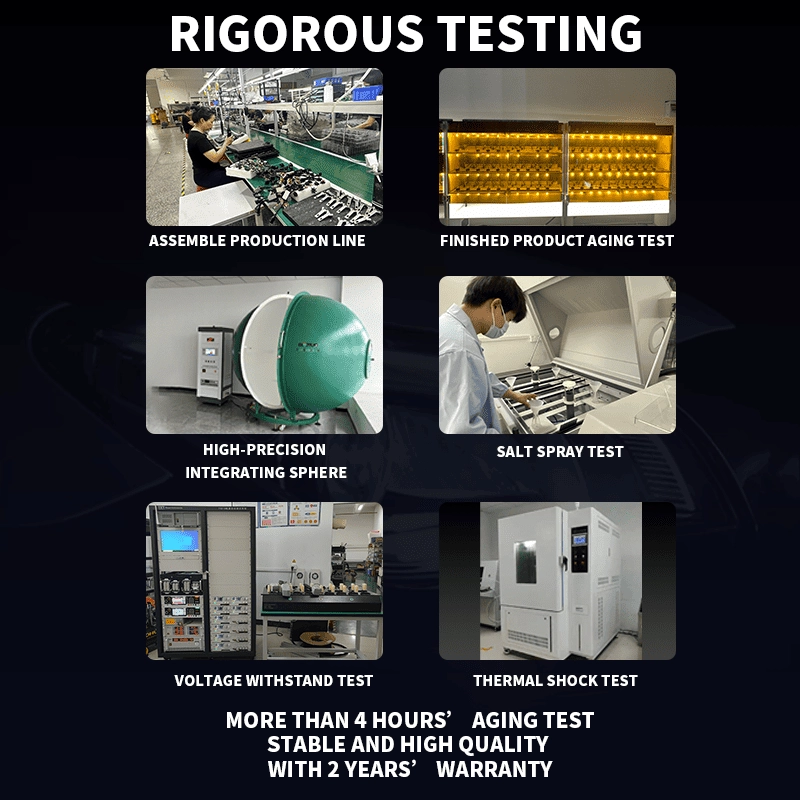 RIGOROUS TESTING

ASSEMBLE PRODUCTION LINE

FINISHED PRODUCT AGING TEST

HIGH-PRECISION INTEGRATING SPHERE

SALT SPRAY TEST

VOLTAGE WITHSTAND TEST

THERMAL SHOCK TEST

MORE THAN 4 HOURS' AGING TEST
STABLE AND HIGH QUALITY
WITH 2 YEARS' WARRANTY